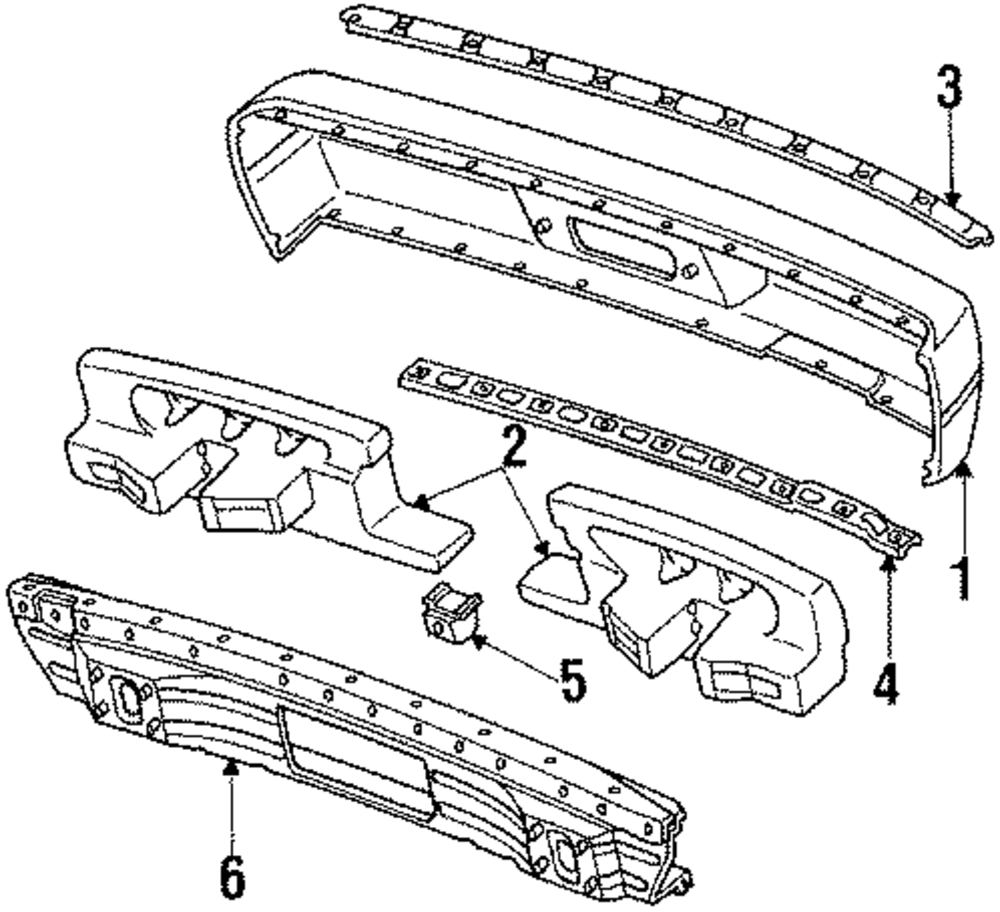 3
2
1
4
5
6