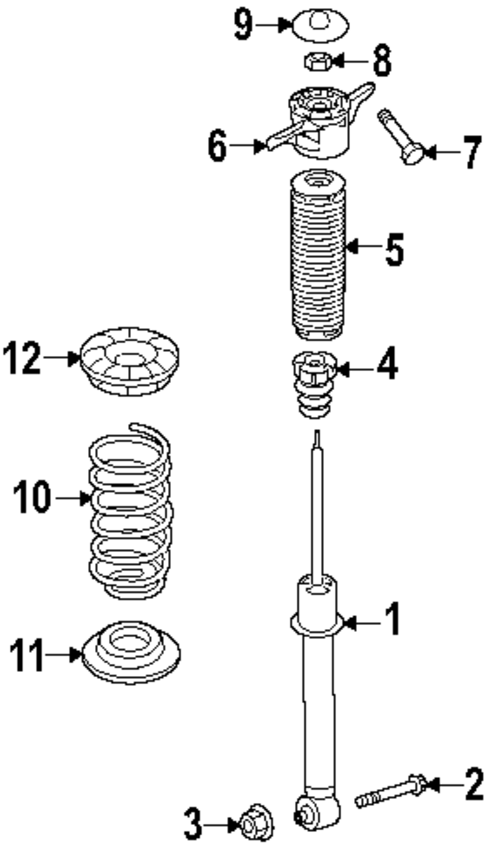 9
8
6
7
5
12
4
10
1
11
2
3