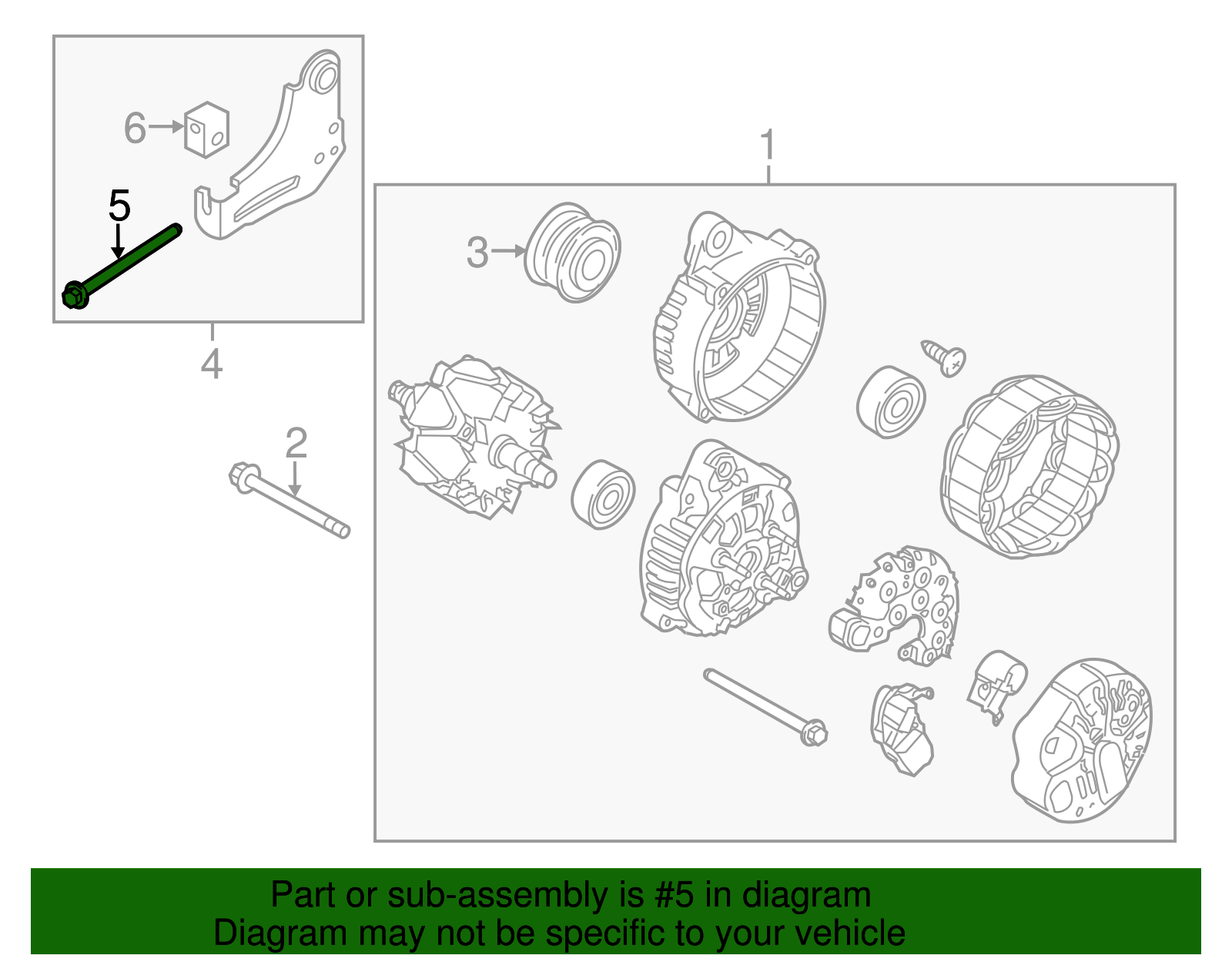 6
5
4
1
3
2

Part or sub-assembly is #5 in diagram
Diagram may not be specific to your vehicle