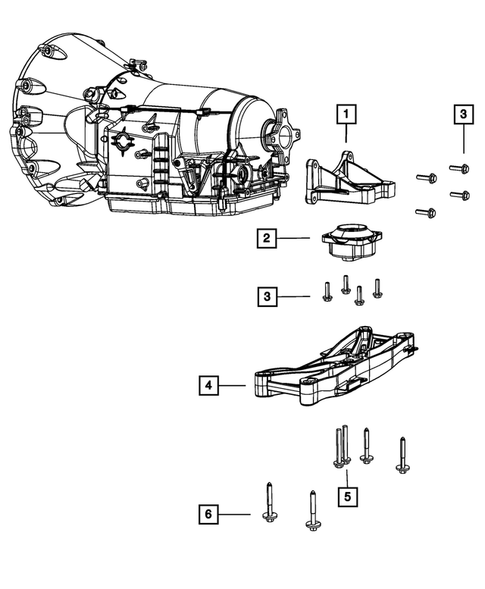 1
3
2
3
4
5
6