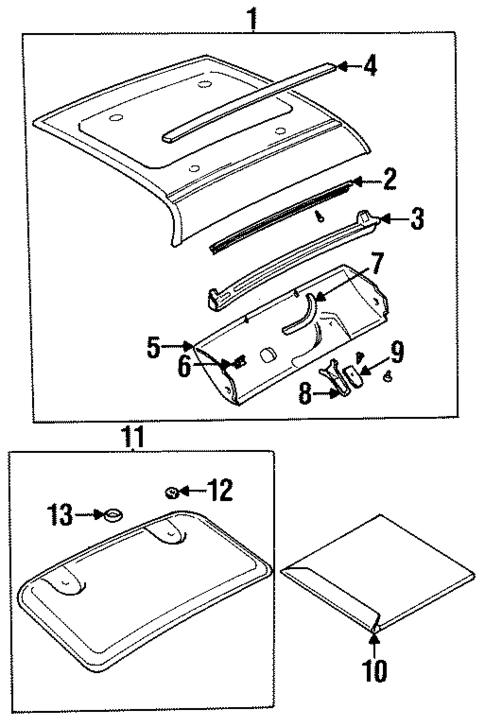 1
4
2
3
7
5
6
9
8
11
12
13
10