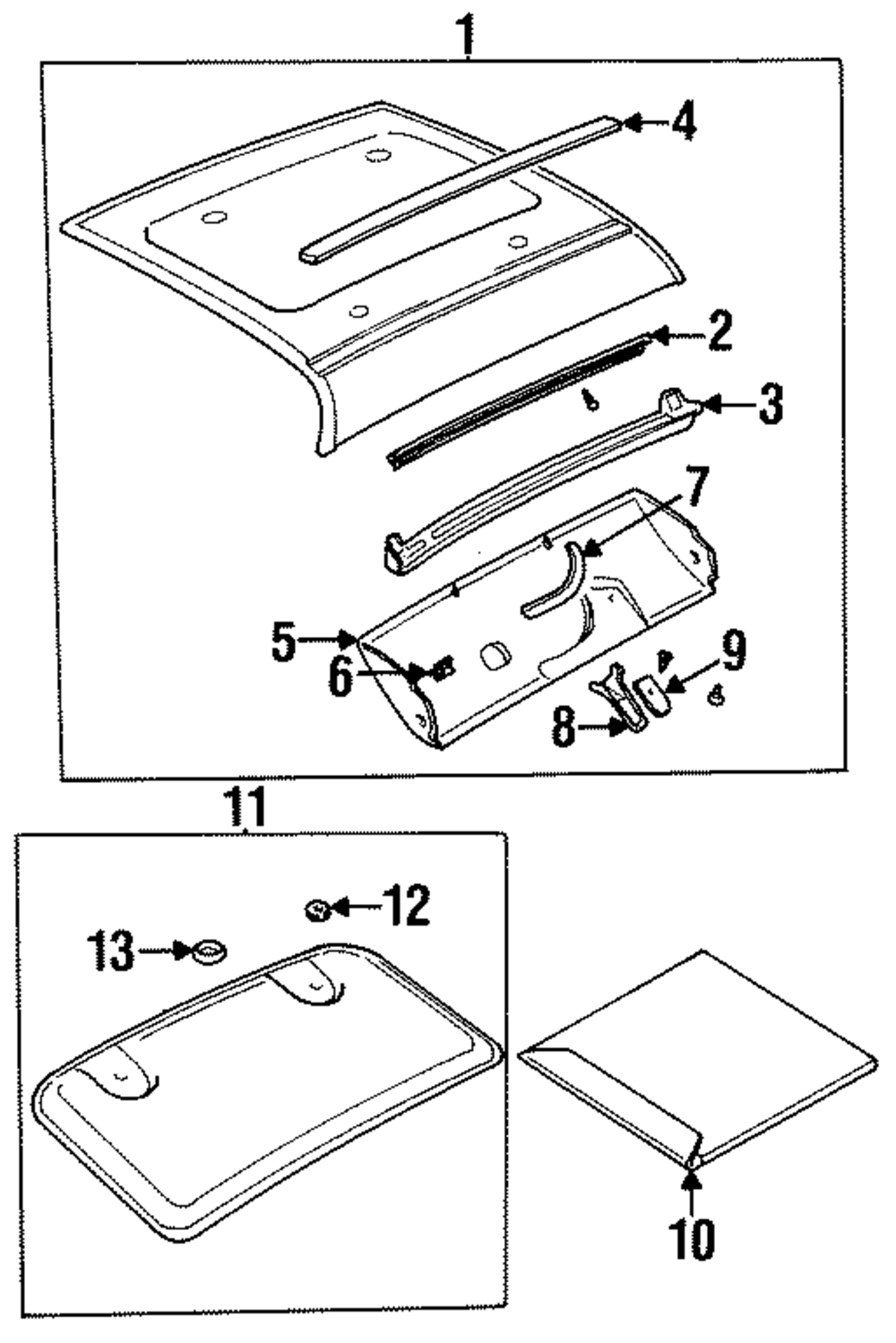 1
4
2
3
7
5
6
9
8
11
12
13
10