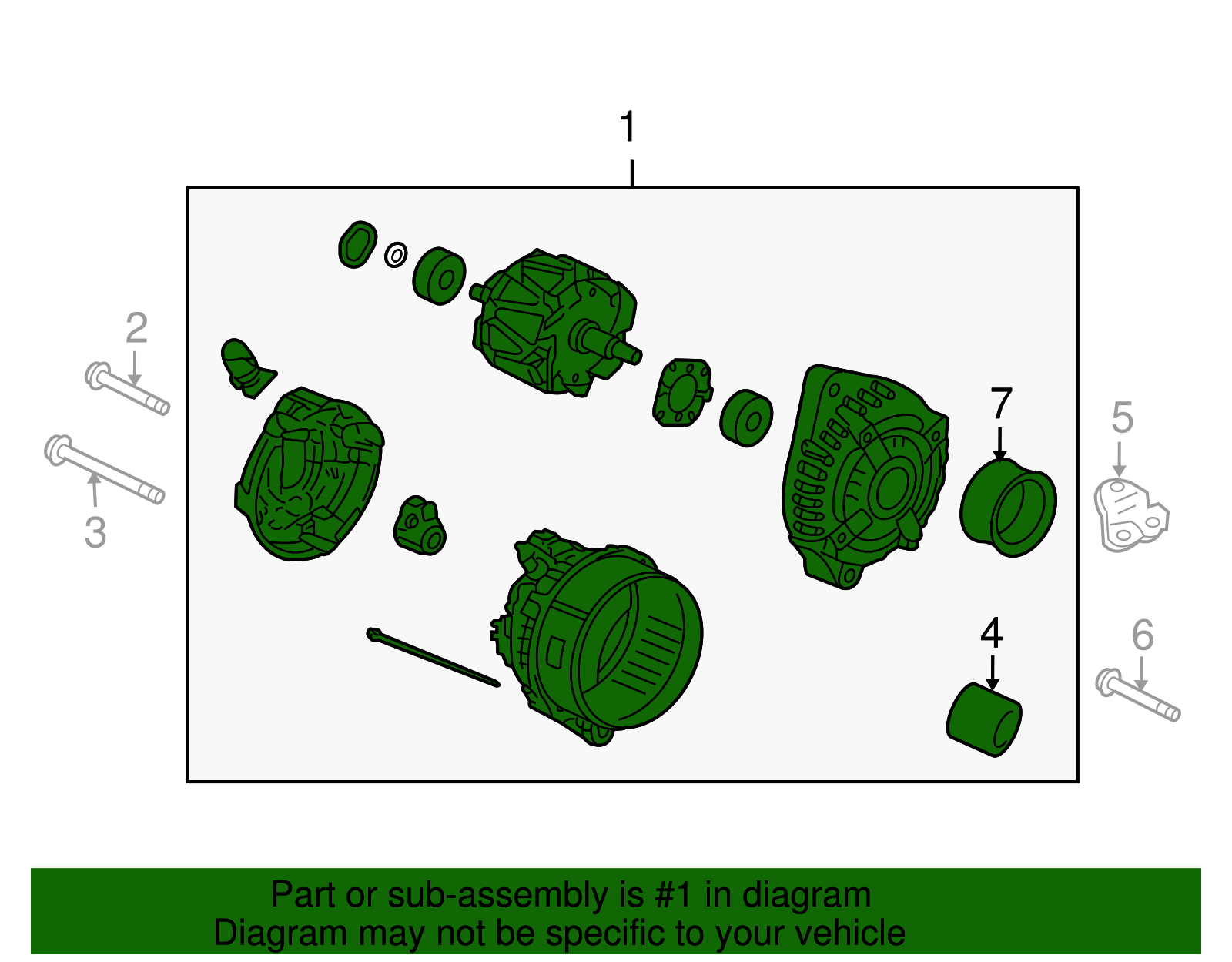 1
2
3
7
5
4
6

Part or sub-assembly is #1 in diagram
Diagram may not be specific to your vehicle