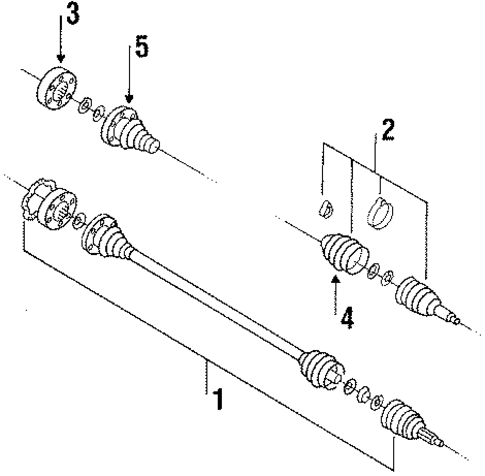 3
5
2
4
1