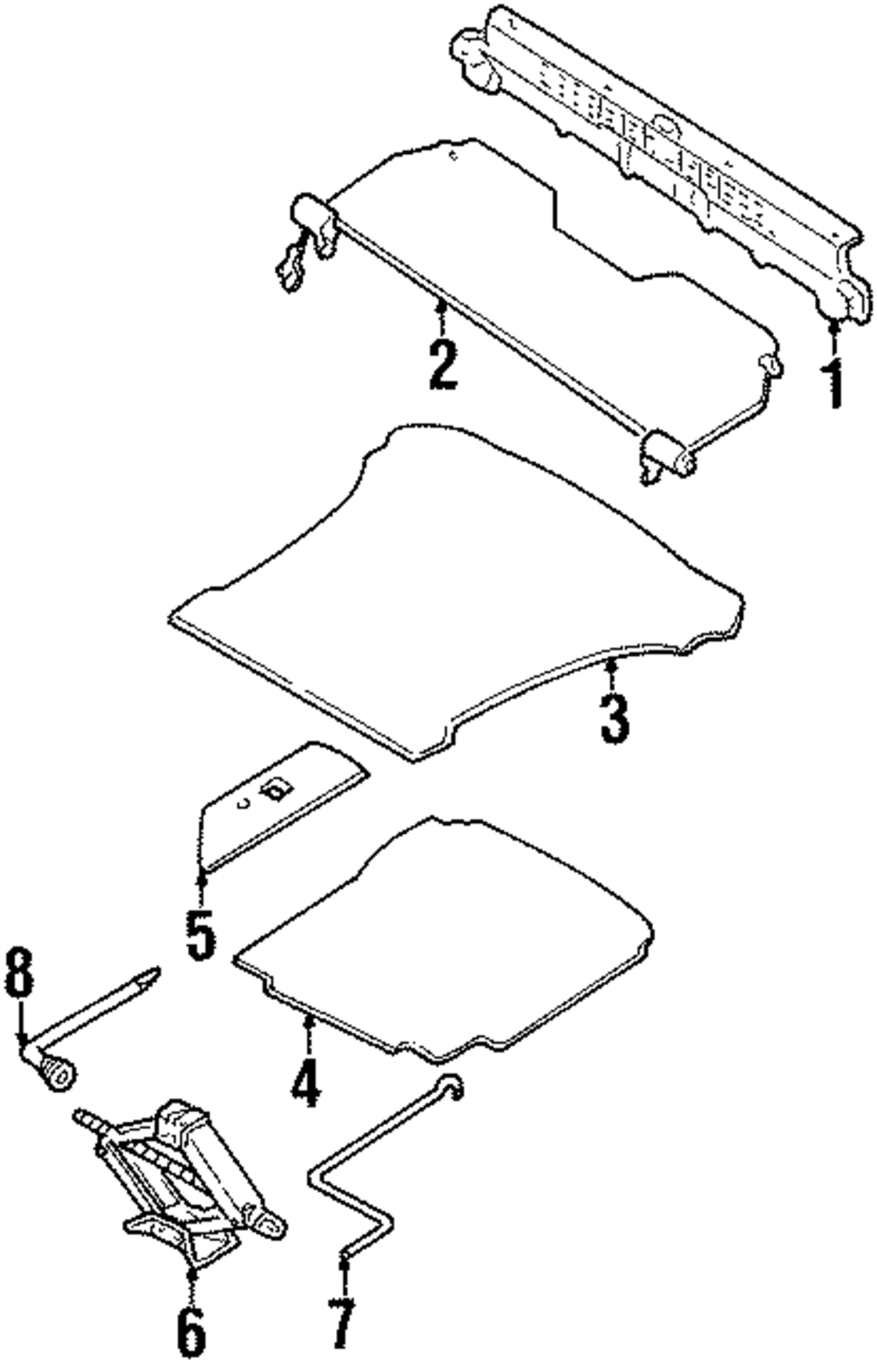 2
1
3
5
8
4
6
7