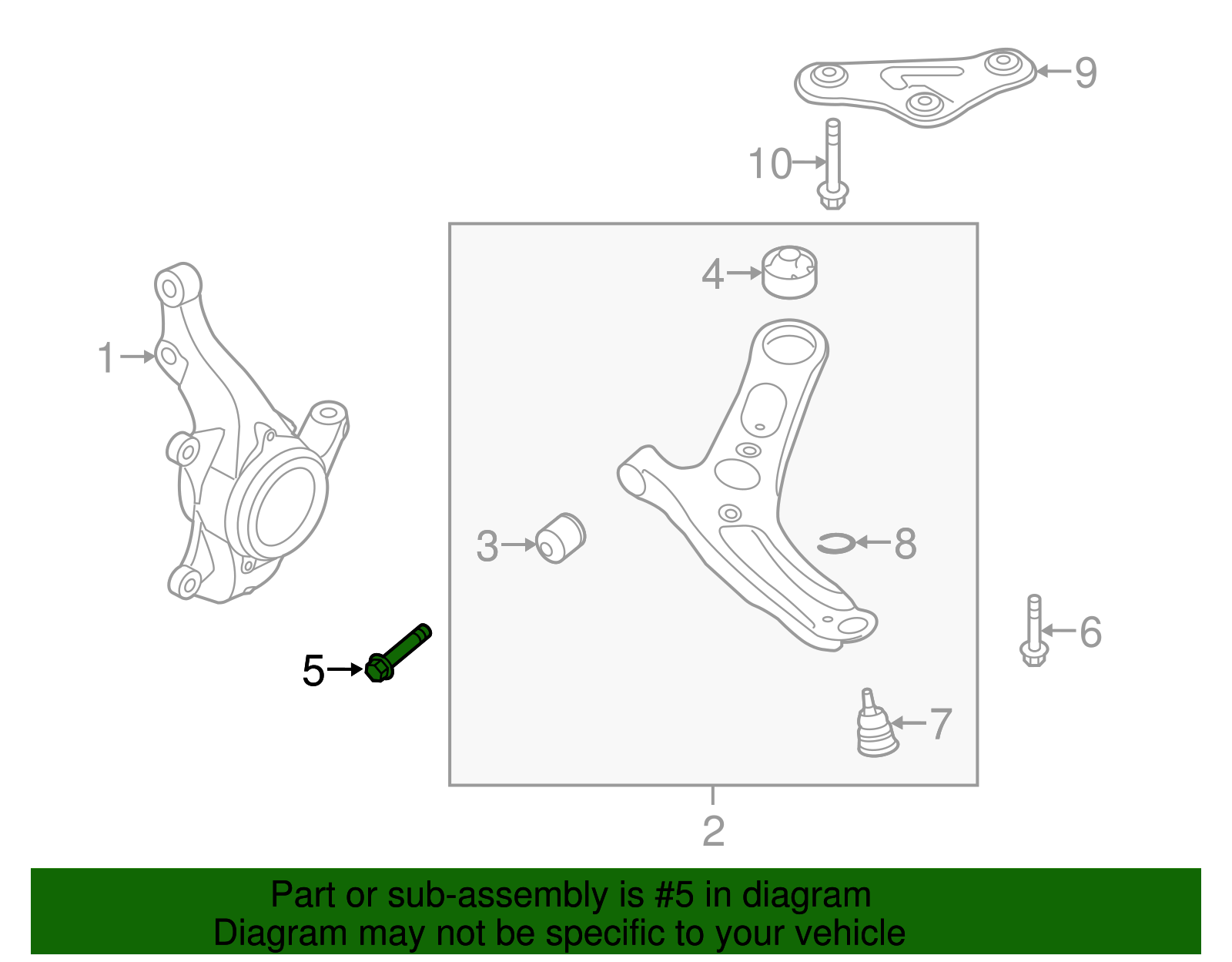 9
10
4
1
3
8
6
5
7
2

Part or sub-assembly is #5 in diagram
Diagram may not be specific to your vehicle