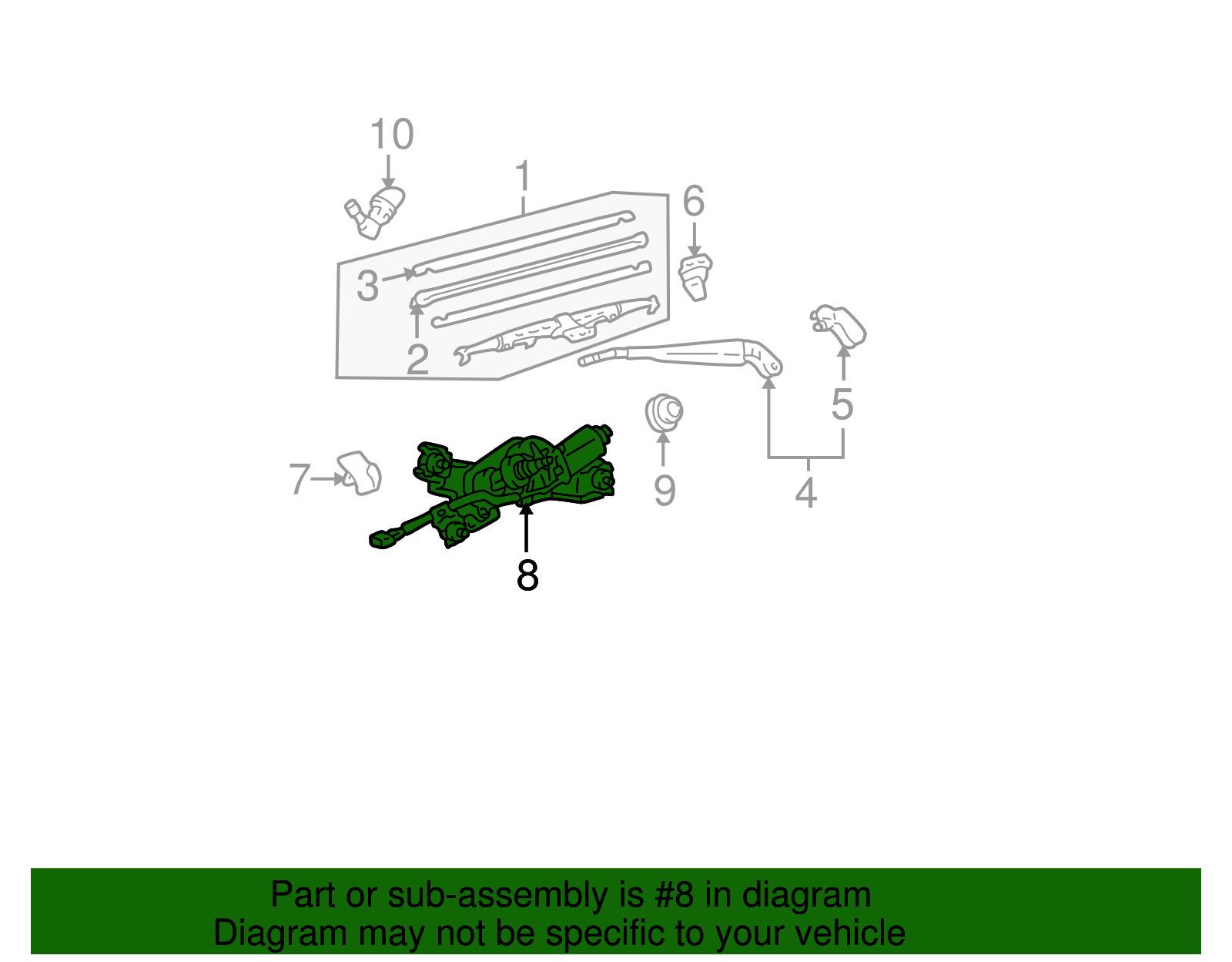 10
1
6
3
2
5
7
9
4
8

Part or sub-assembly is #8 in diagram
Diagram may not be specific to your vehicle