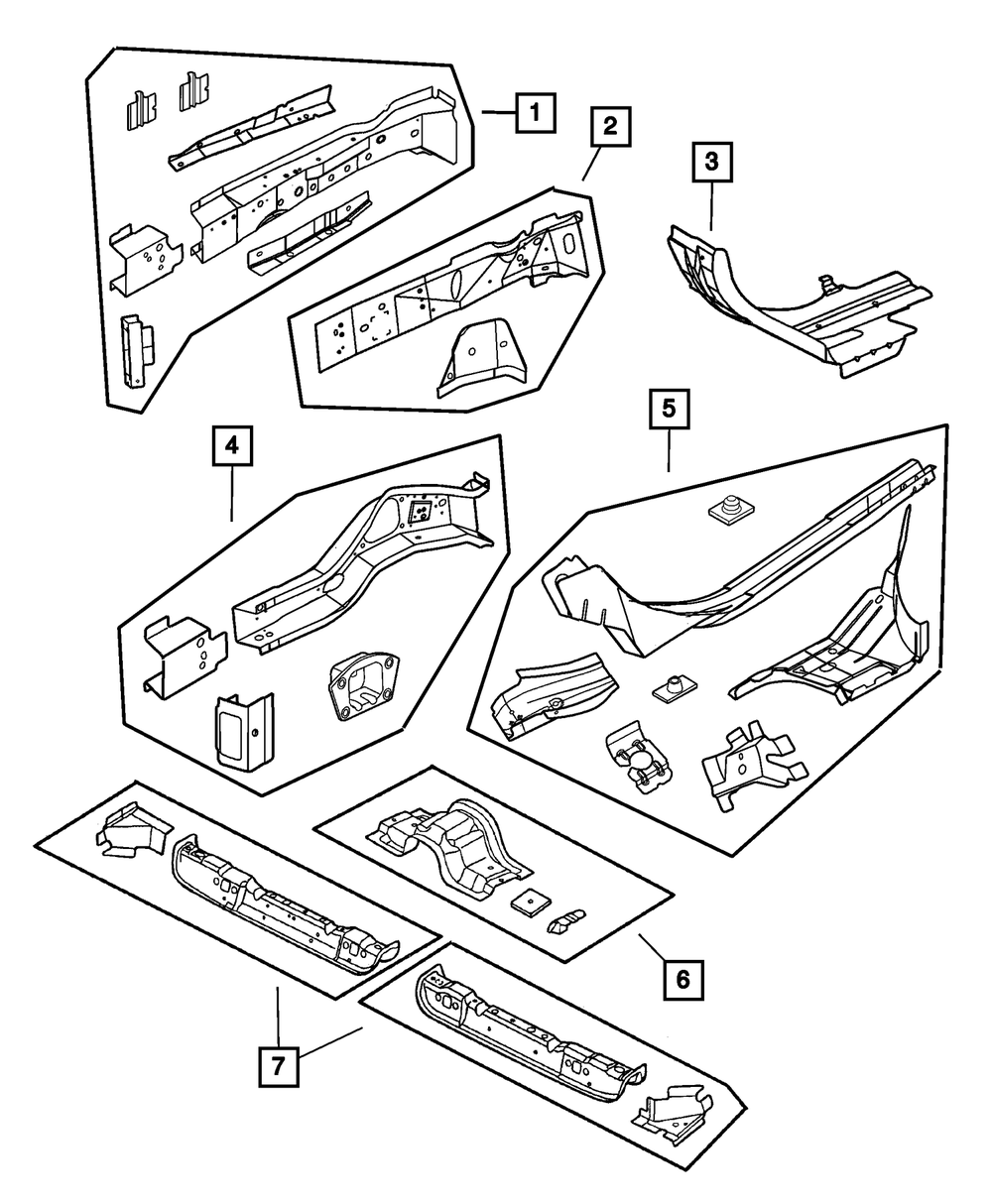 1
2
3
4
5
6
7