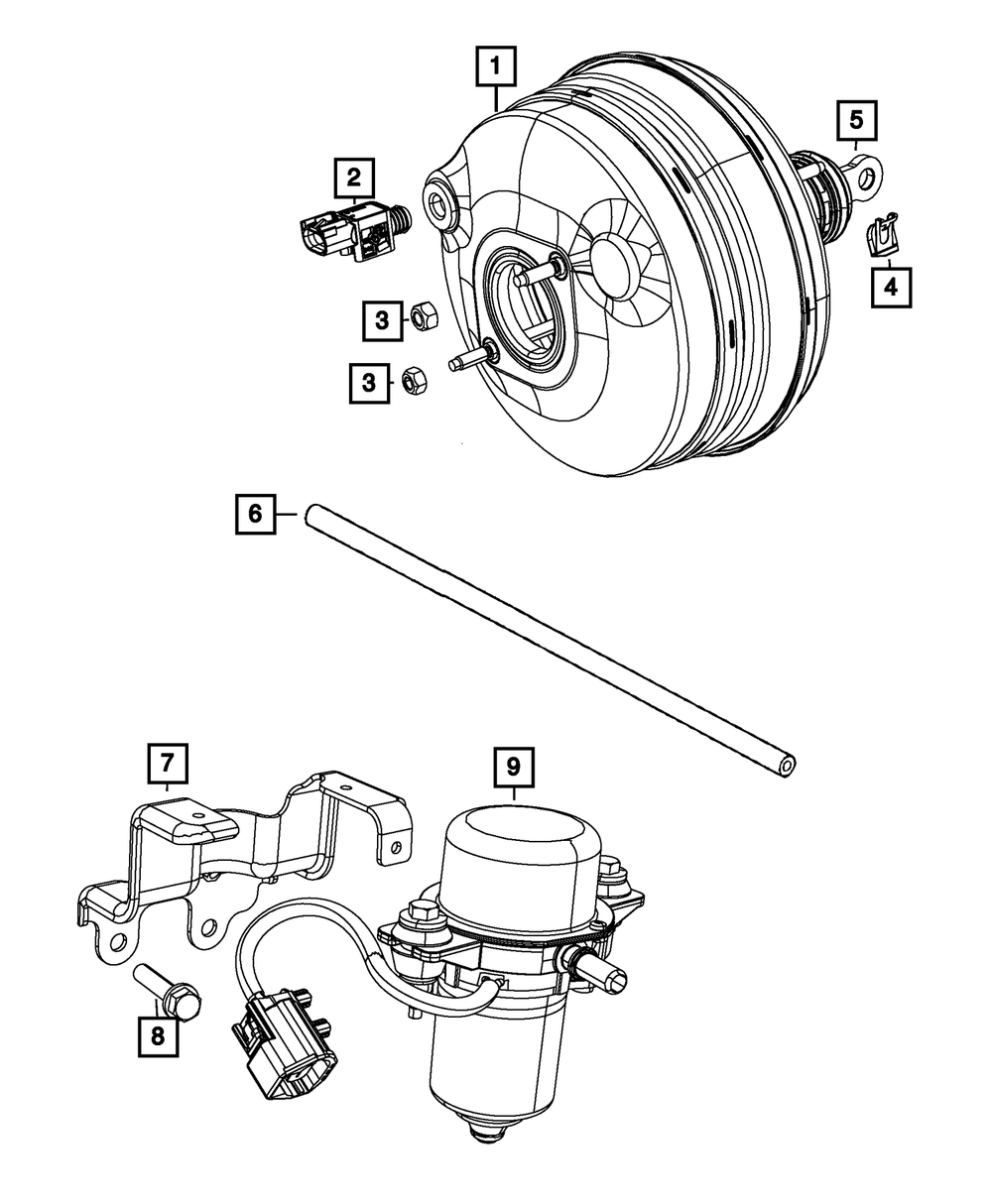 1
2
5
4
3
3
6
7
9
8