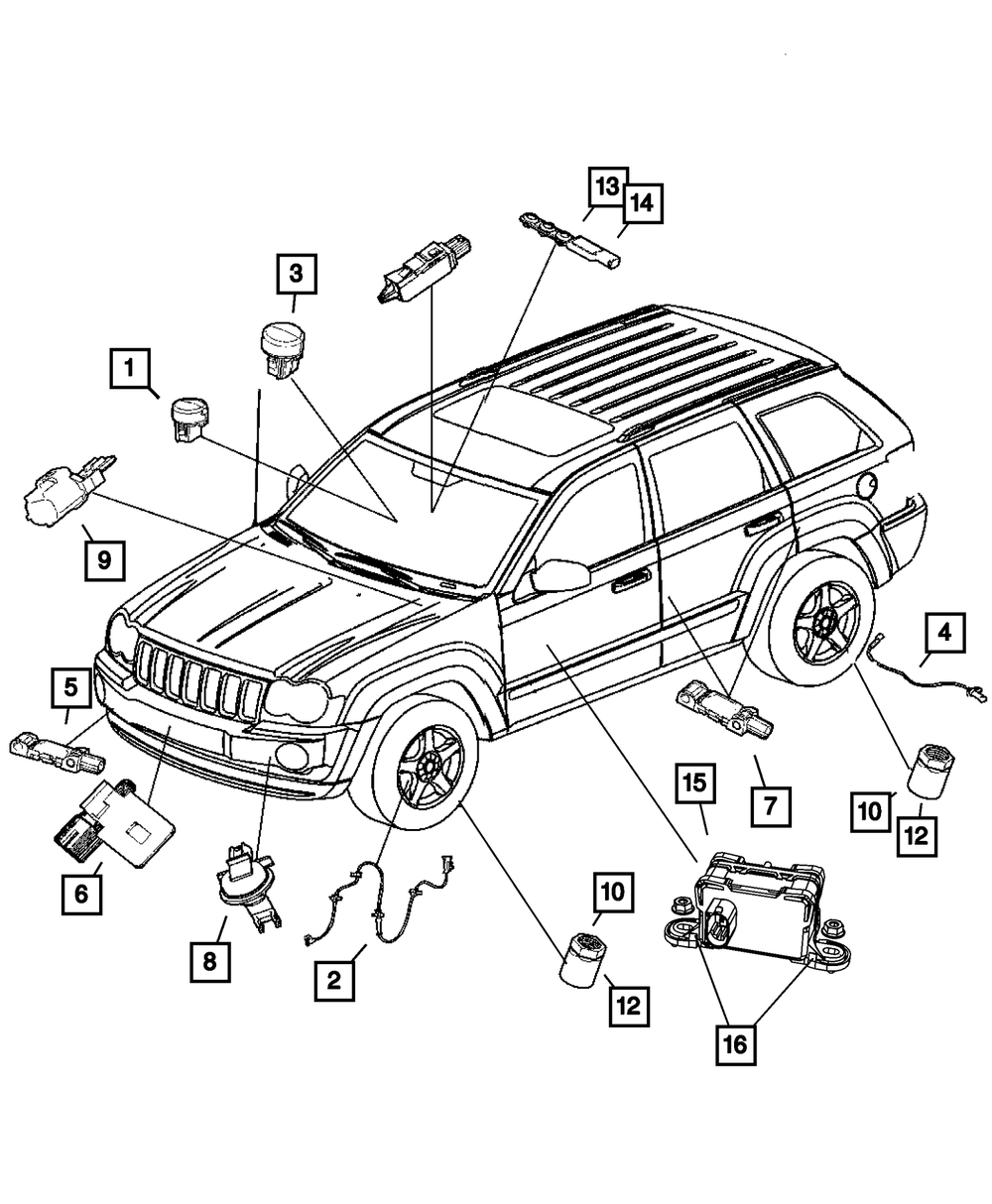 13
14
3
1
9
4
5
7
10
12
15
6
8
2
10
12
16