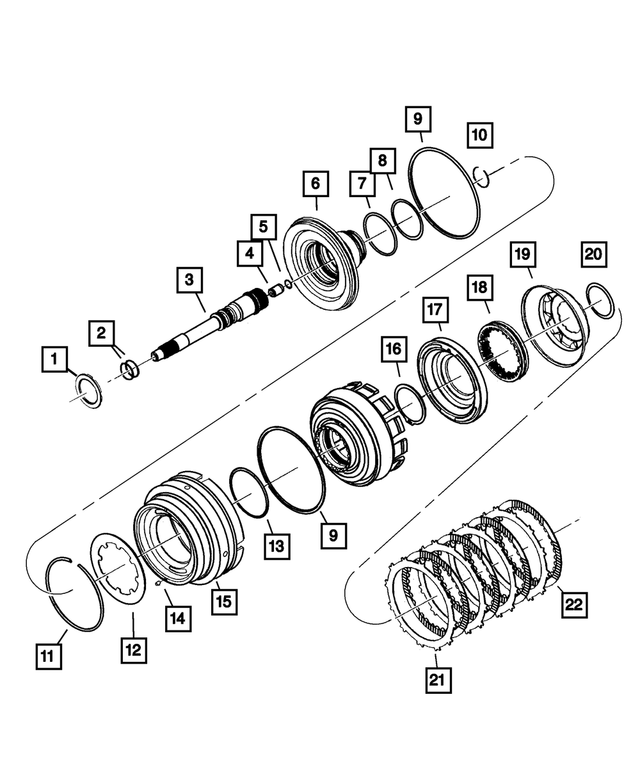 9
10
8
7
6
5
4
3
2
1
19
20
18
17
16
9
13
15
14
12
11
22
21