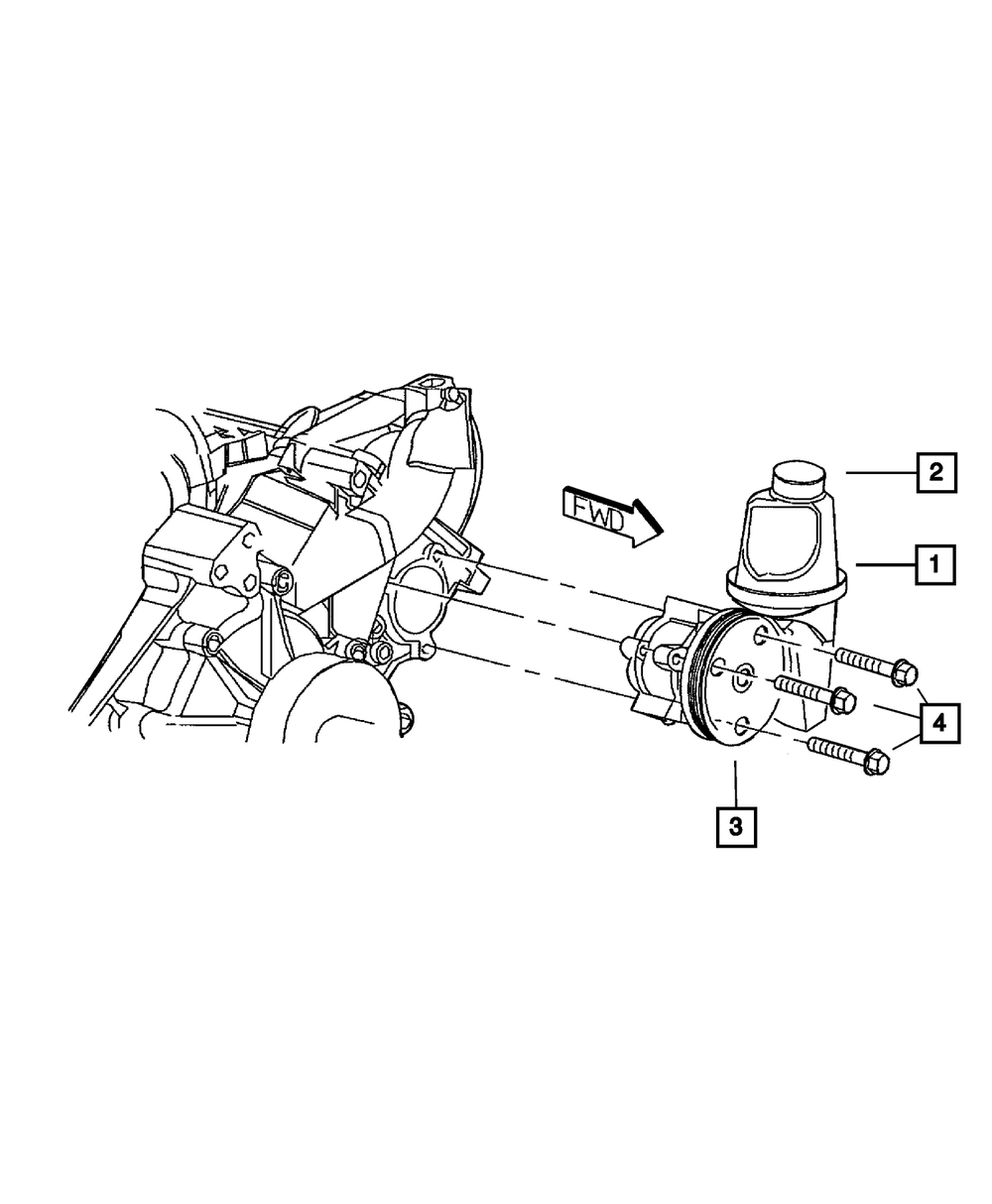 FWD
2
1
4
3