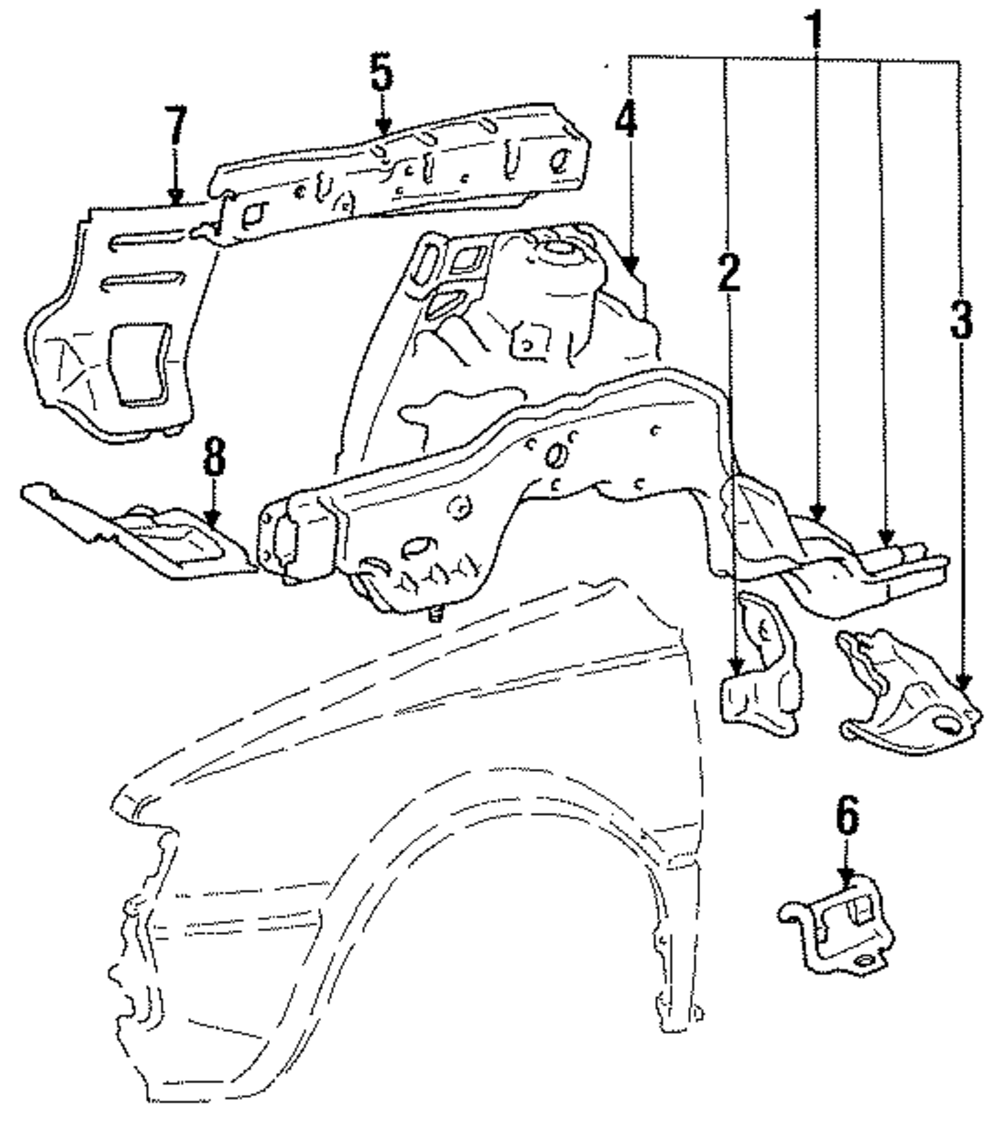 1
5
7
4
2
3
8
6