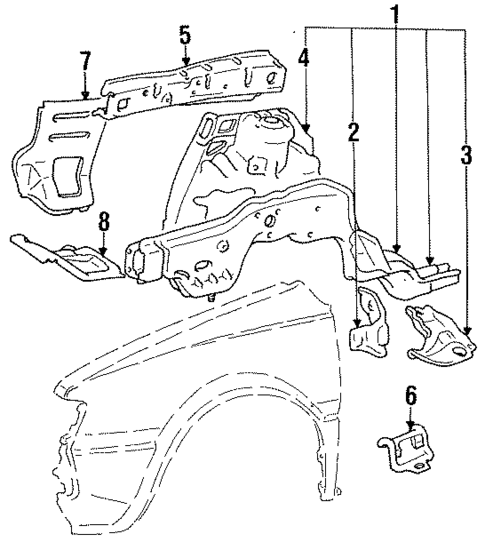 1
5
7
4
2
3
8
6