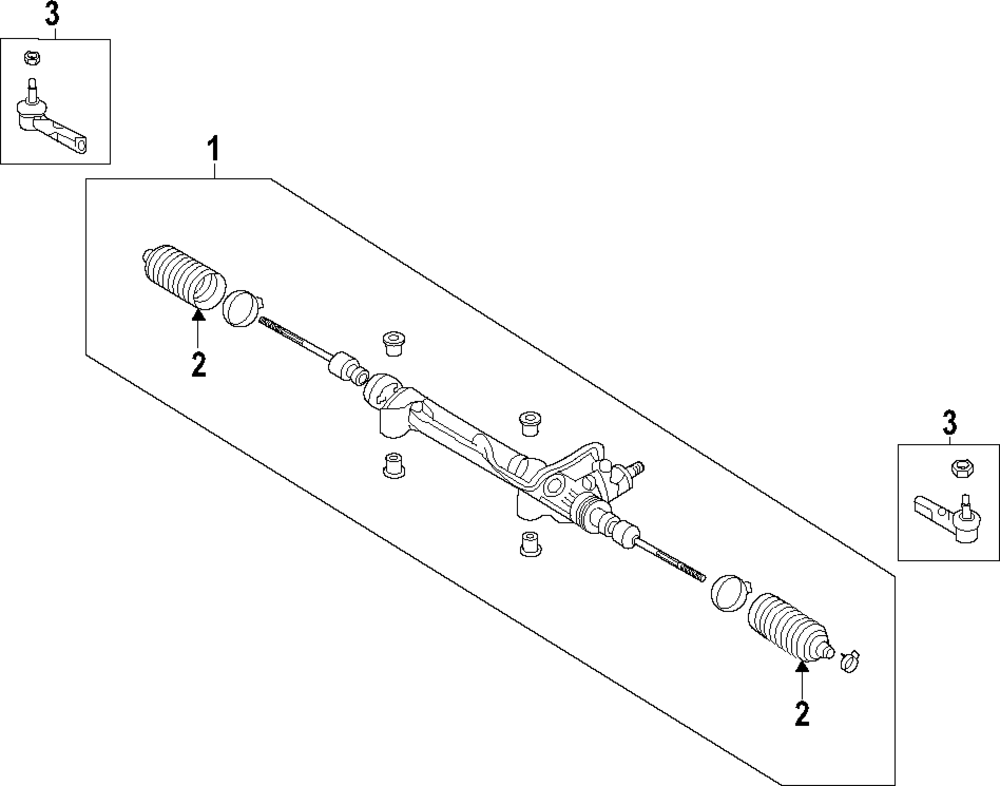 3

1

2

3

2