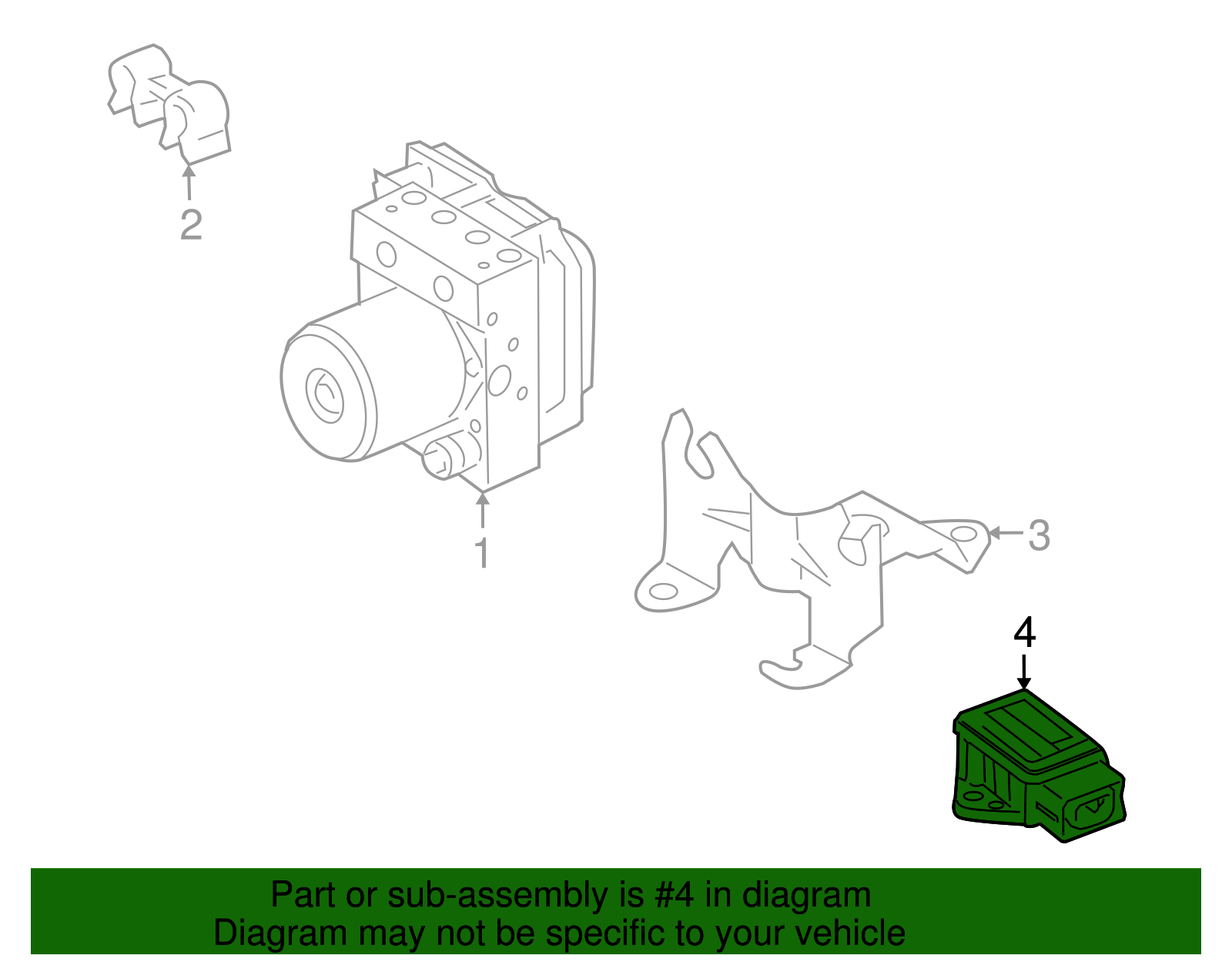 2

1

3

4

Part or sub-assembly is #4 in diagram
Diagram may not be specific to your vehicle