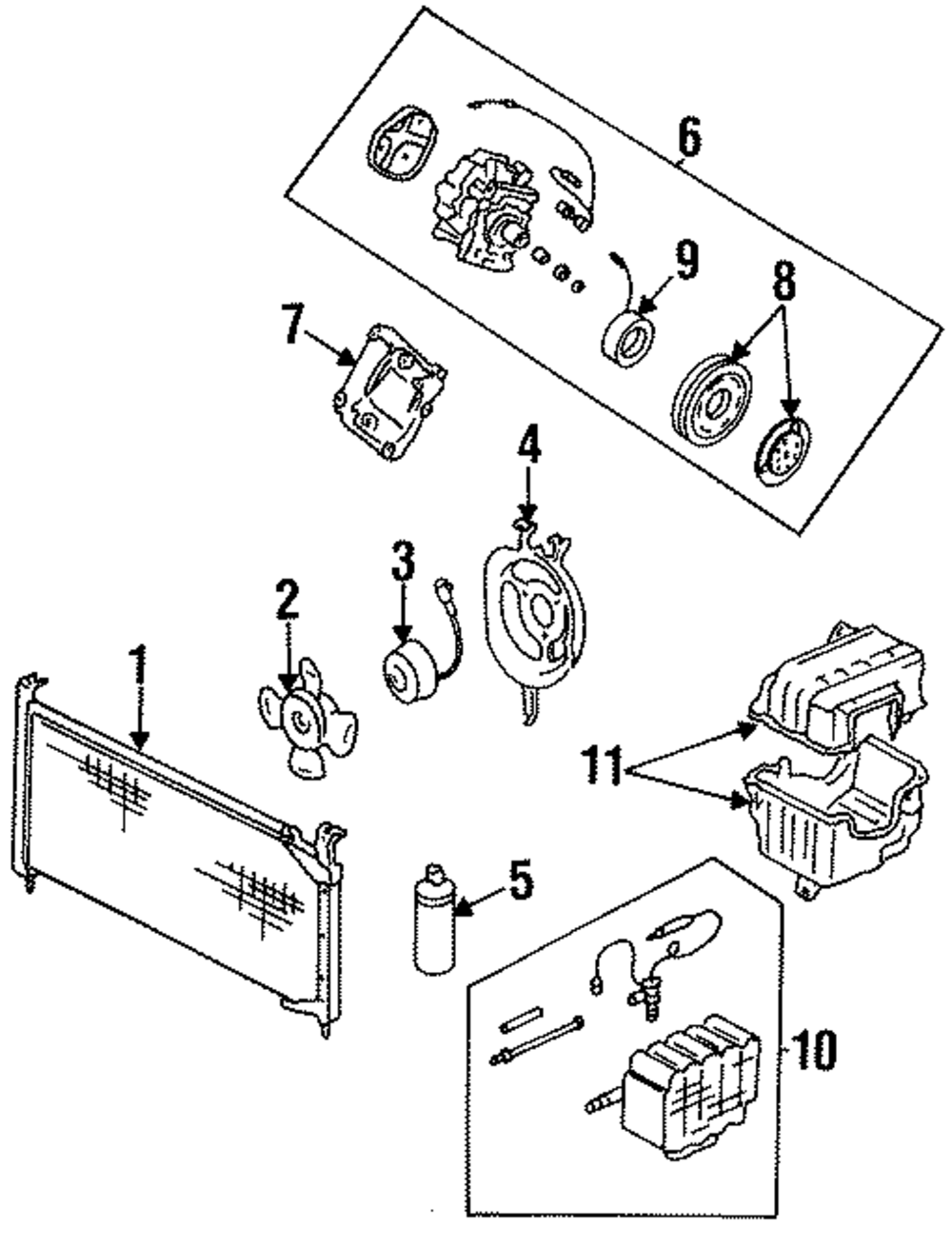 6
9
8
7
4
3
2
1
11
5
10