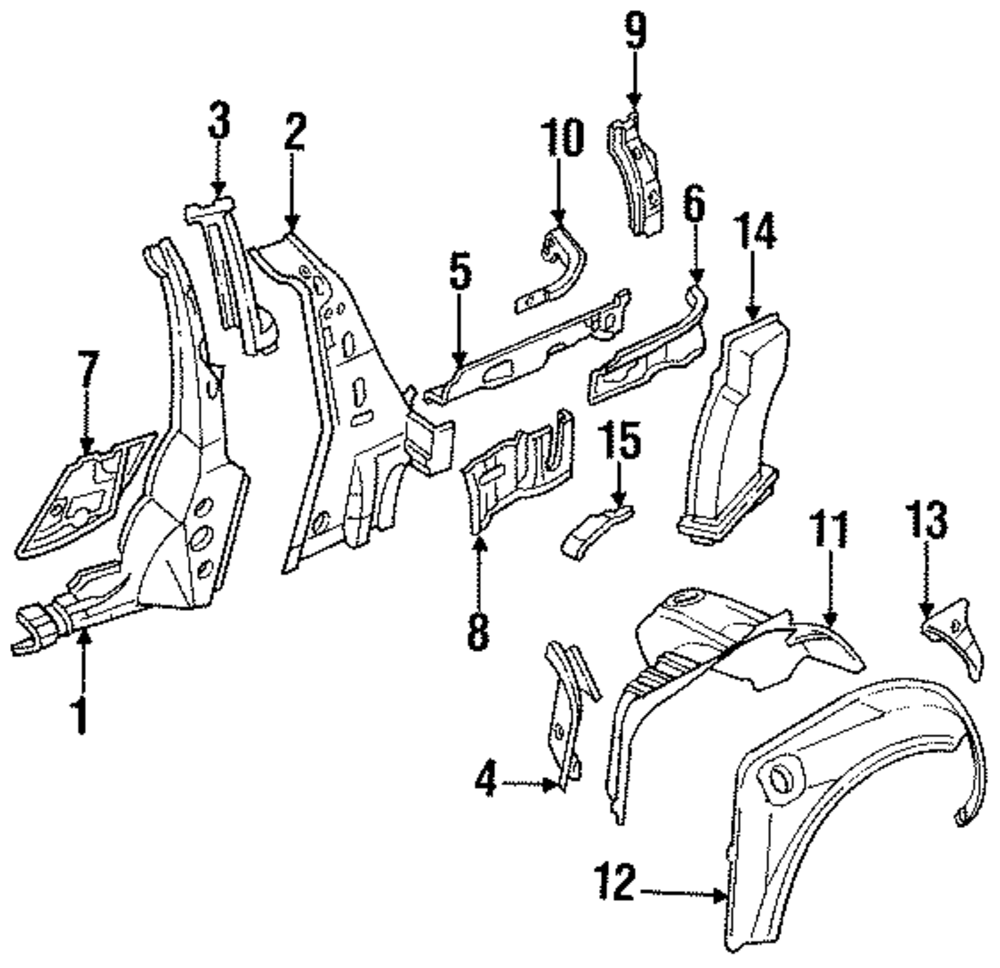 9
3
2
10
6
14
5
7
15
11
13
8
1
4
12