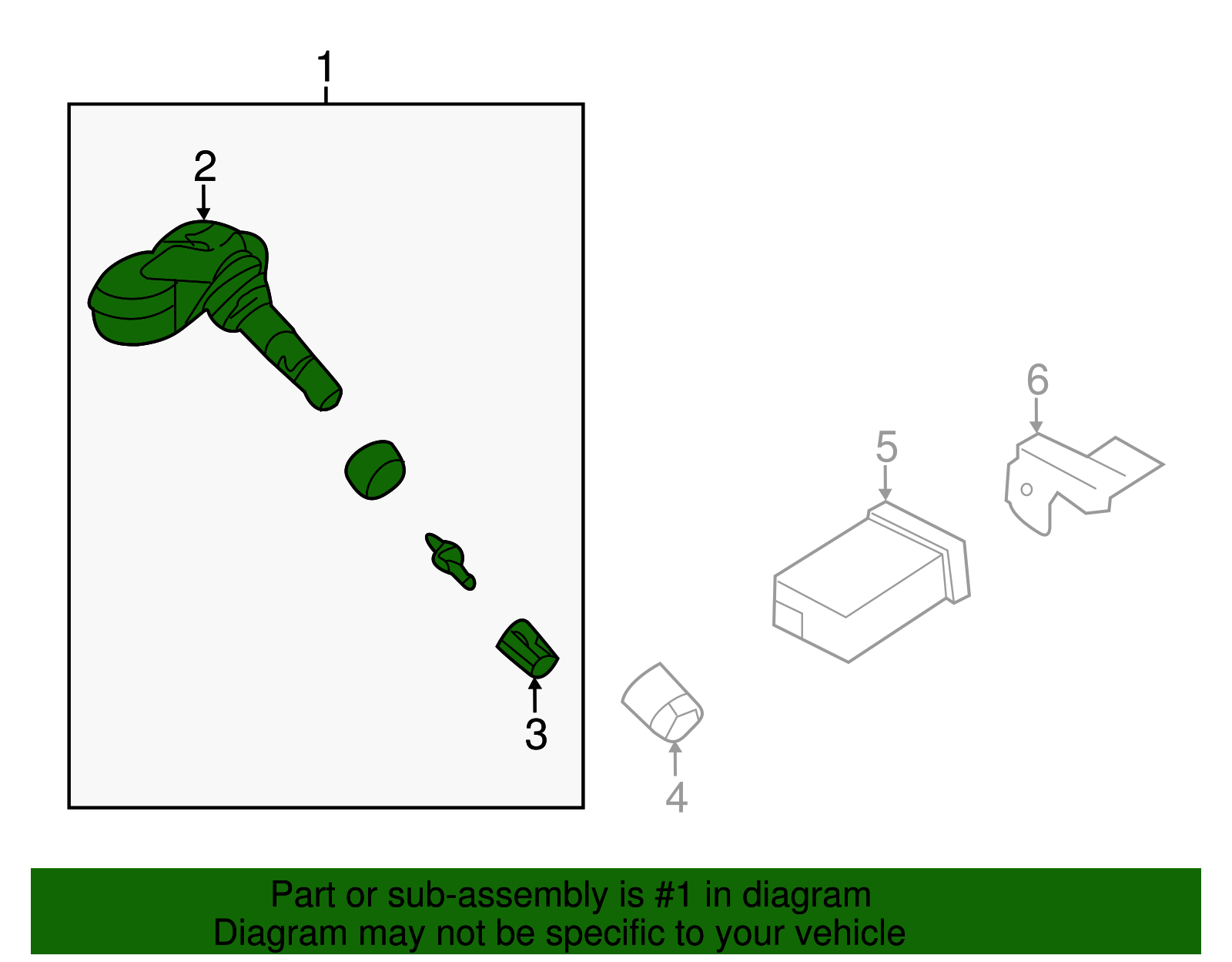 1
2
3
4
5
6

Part or sub-assembly is #1 in diagram
Diagram may not be specific to your vehicle