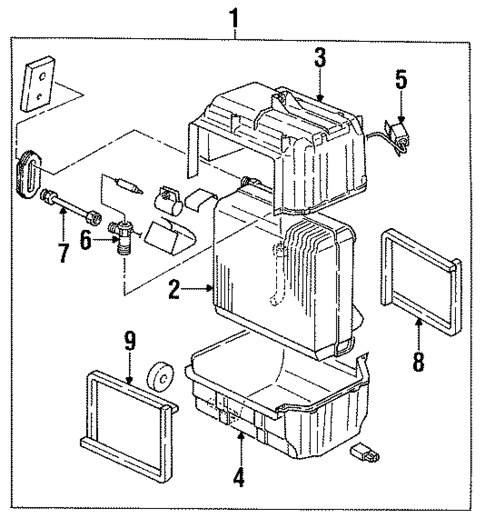 1
3
5
7
6
2
8
9
4