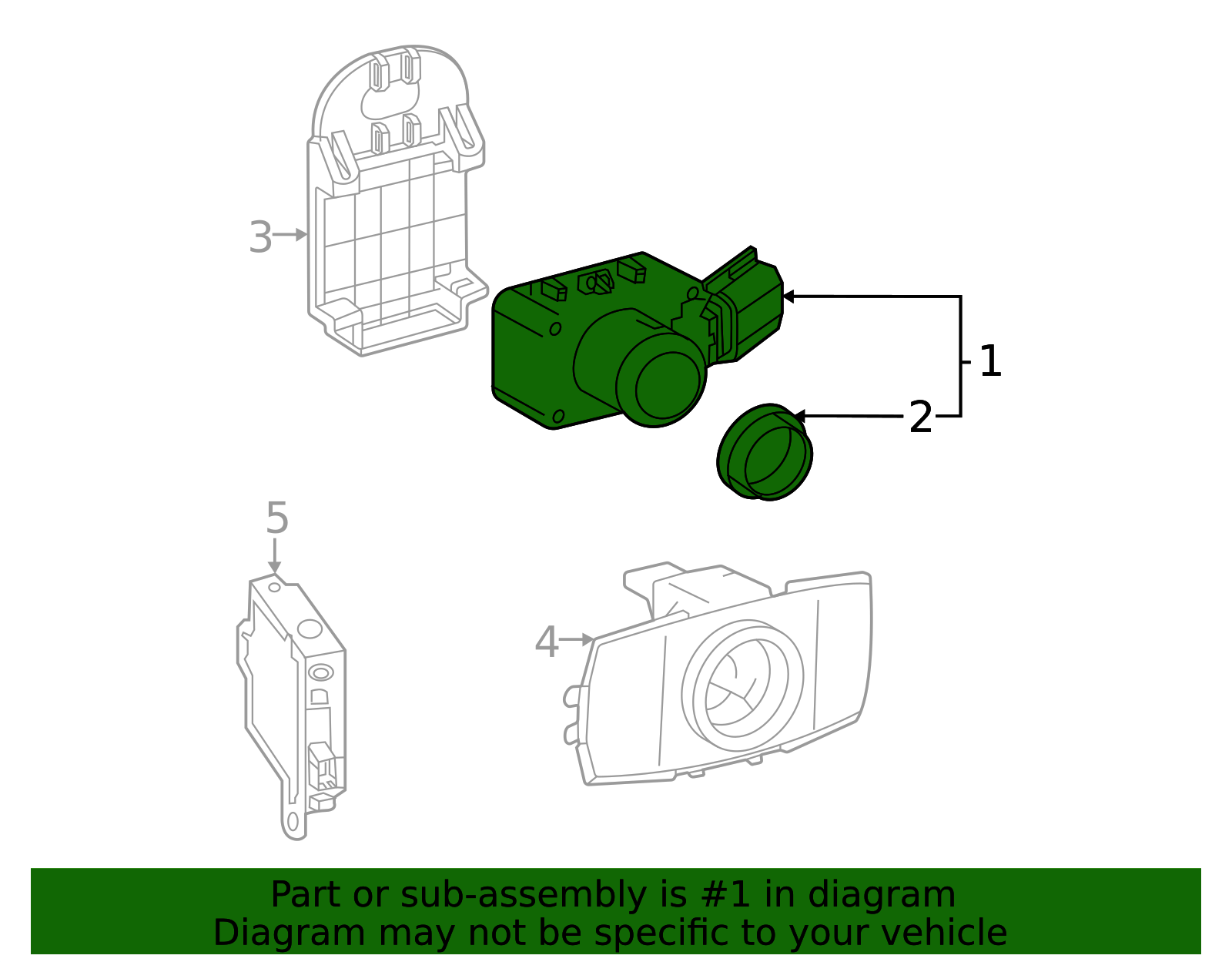 3

1

2

5

4

Part or sub-assembly is #1 in diagram
Diagram may not be specific to your vehicle