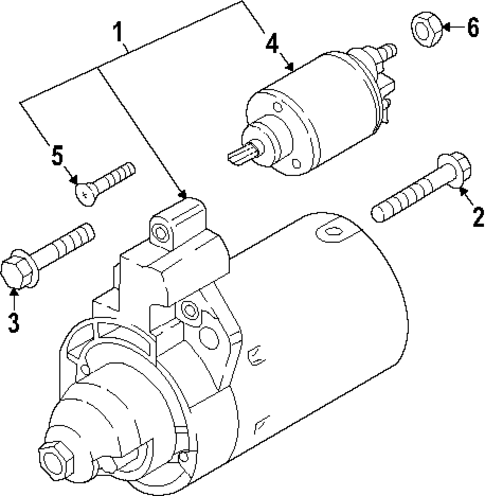 1
4
6
5
2
3