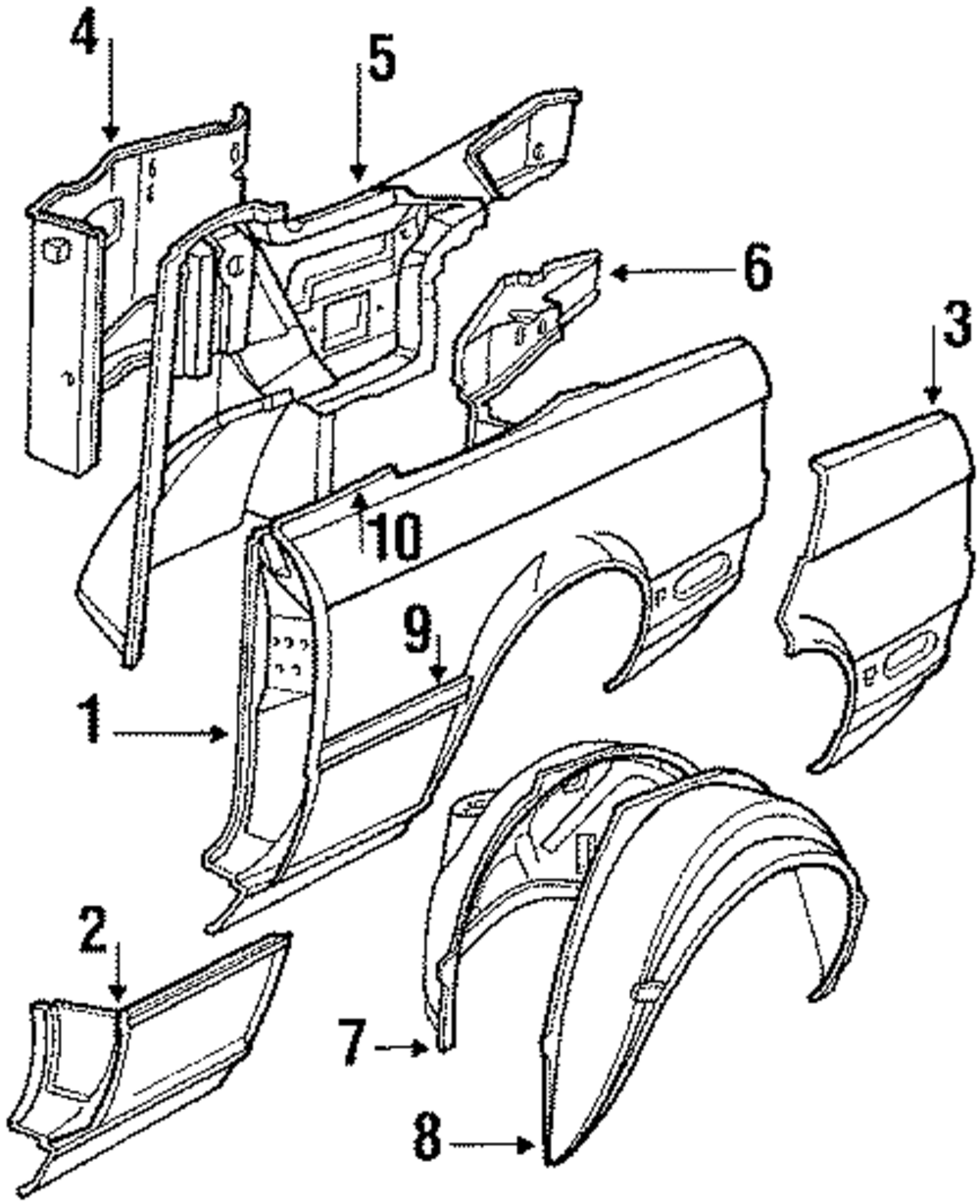 4
5
6
3
10
9
1
2
7
8