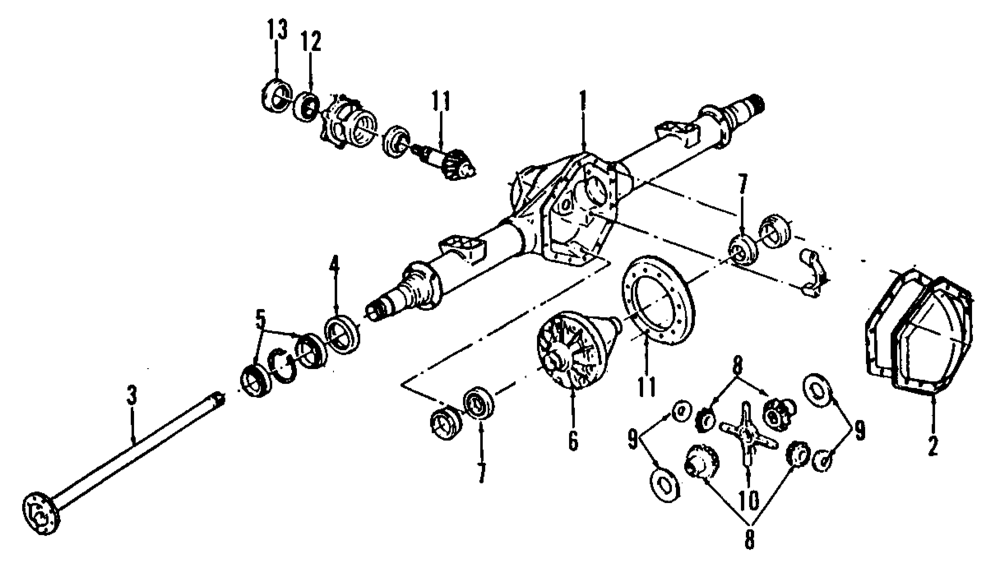 13
12
11
1
7
4
5
3
11
6
7
8
9
9
10
8
2