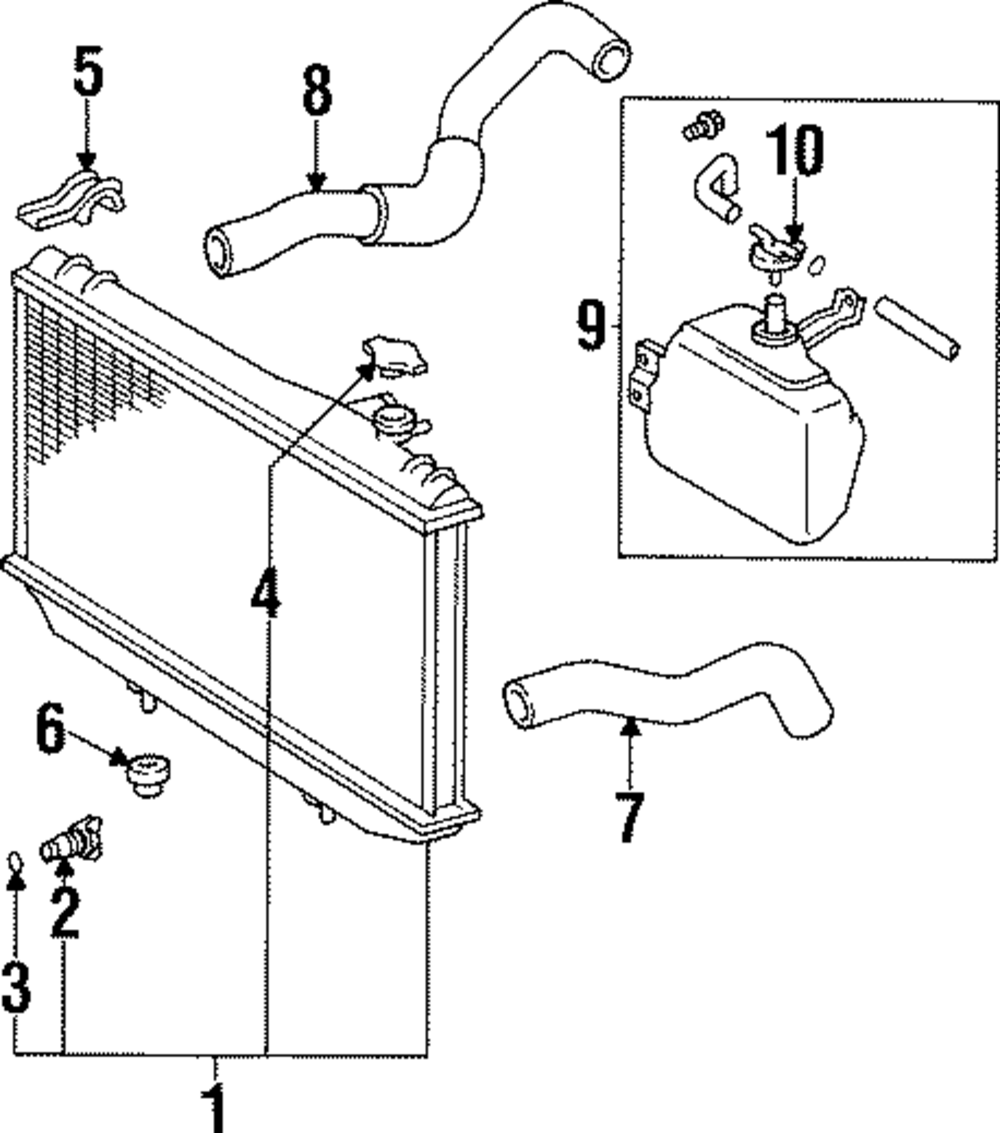 5
8
10
9
4
6
7
2
3
1