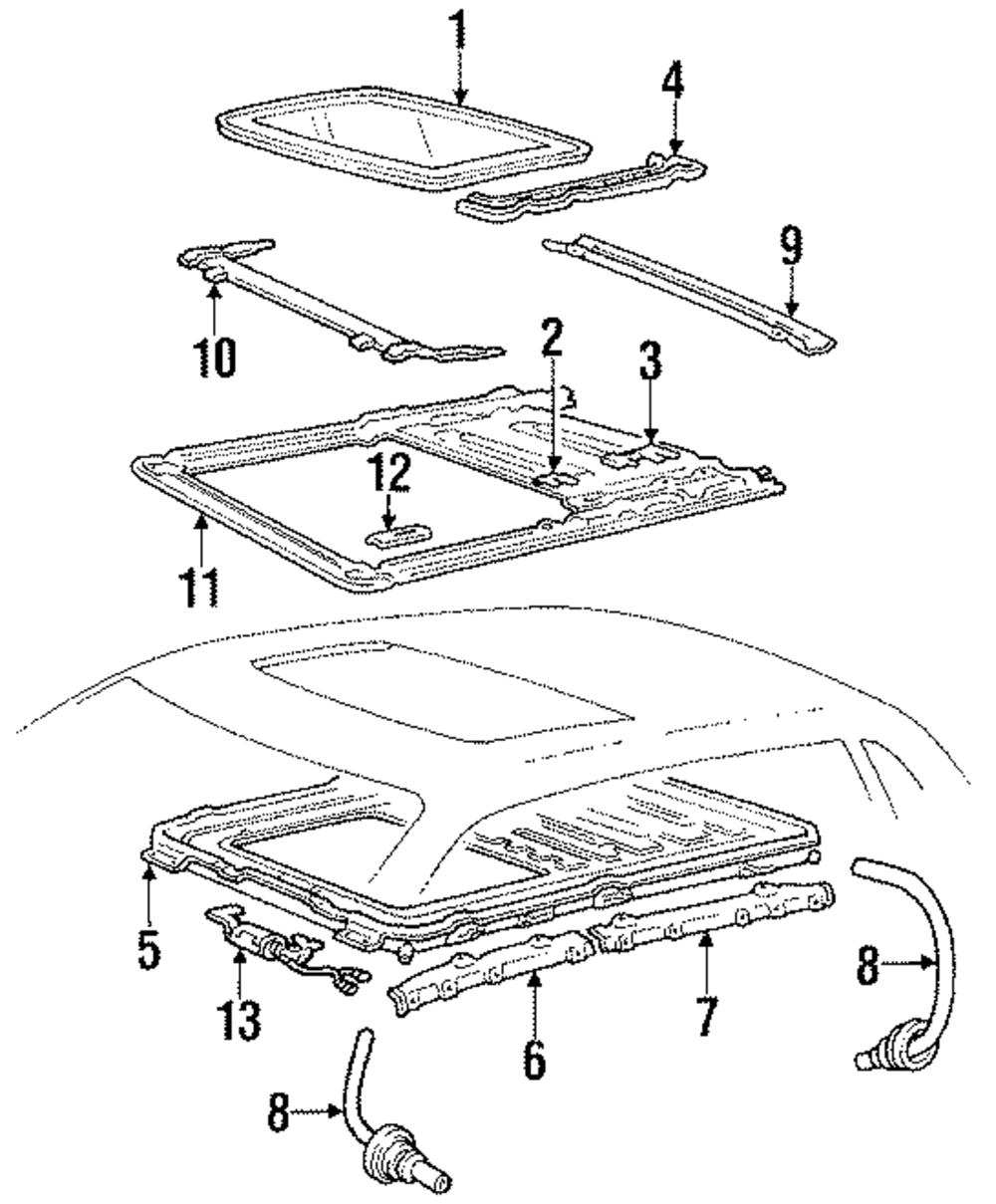 1
4
9
10
2
3
12
11
5
13
6
7
8
8