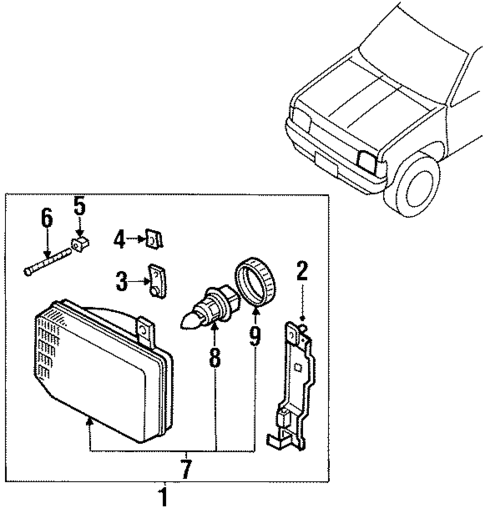 6
5
4
3
2
8
9
7
1