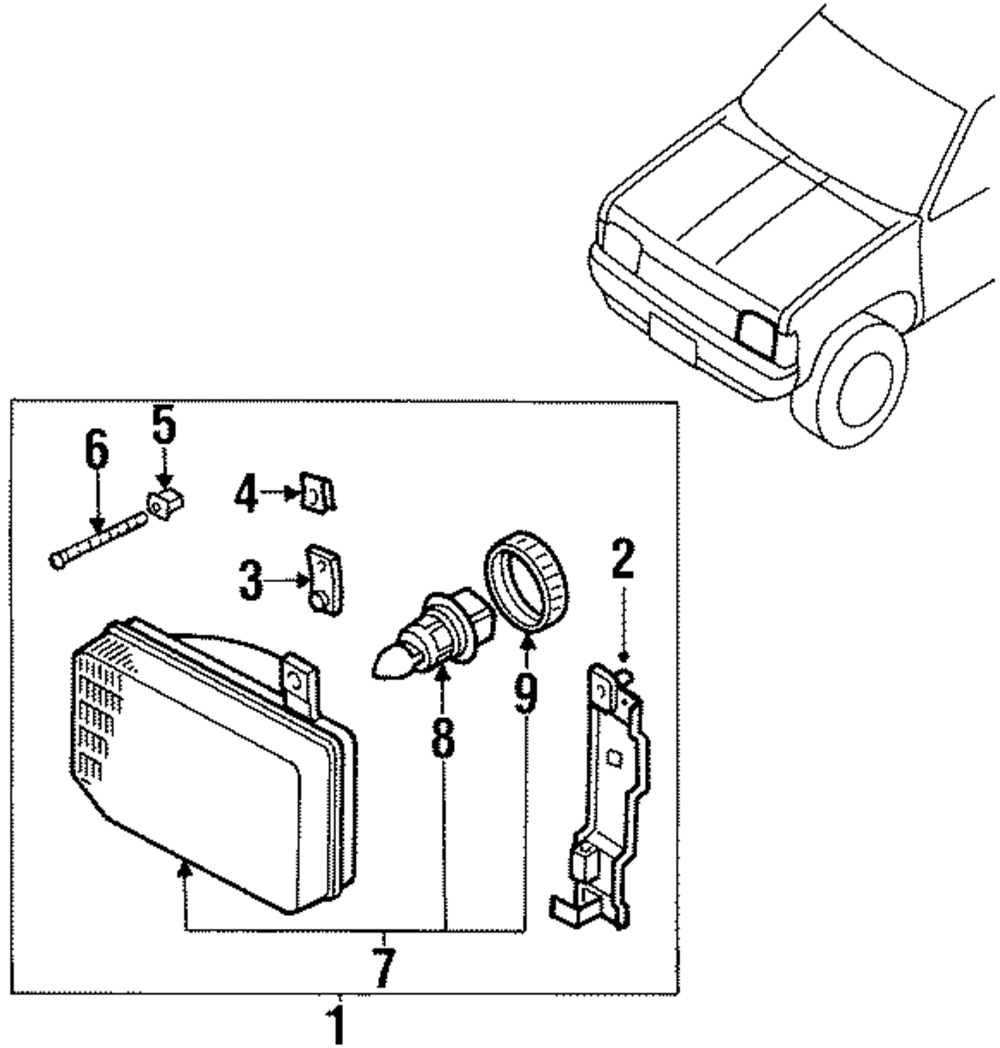 6
5
4
3
2
8
9
7
1