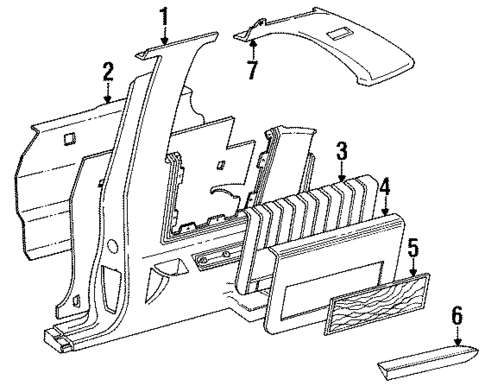 1
7
2
3
4
5
6