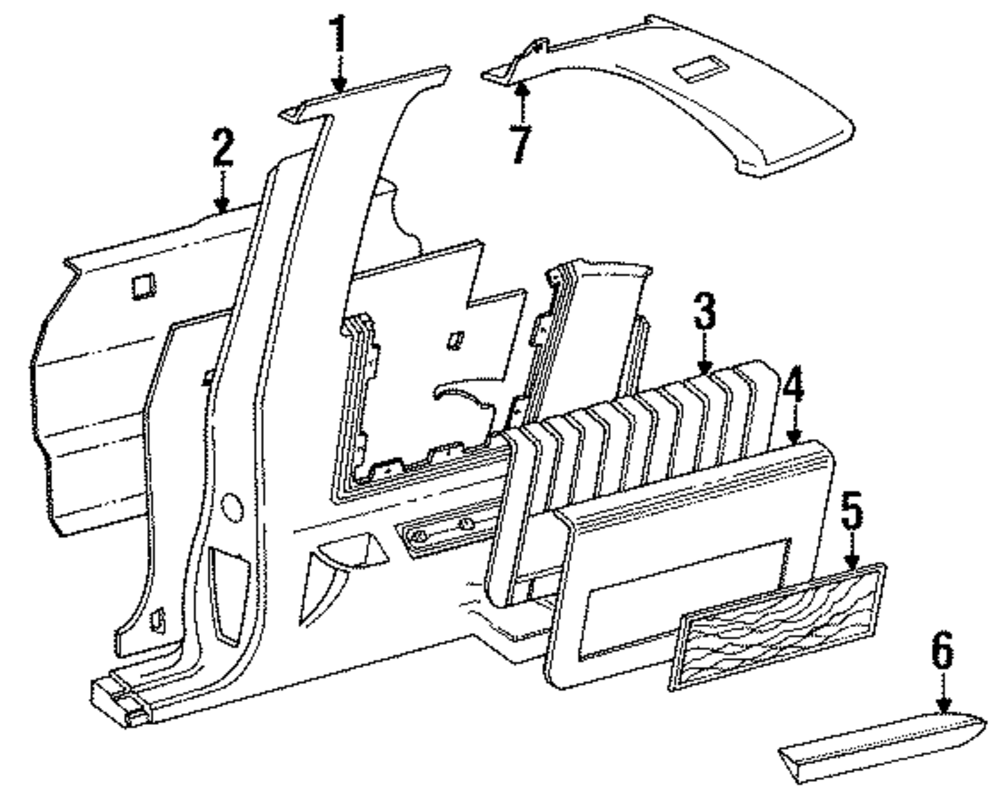 1
7
2
3
4
5
6