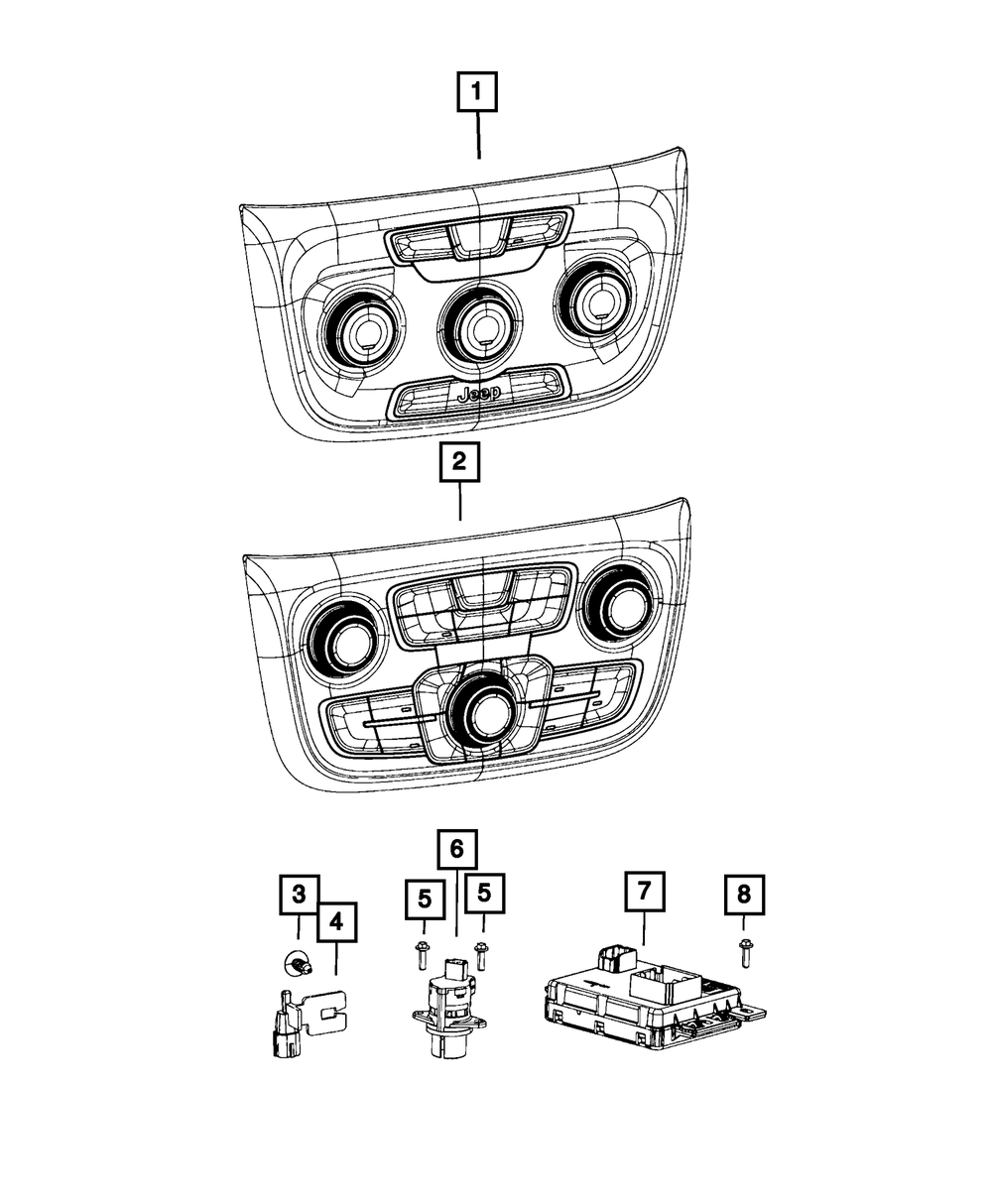 1
Jeep
2
6
3
4
5
5
7
8