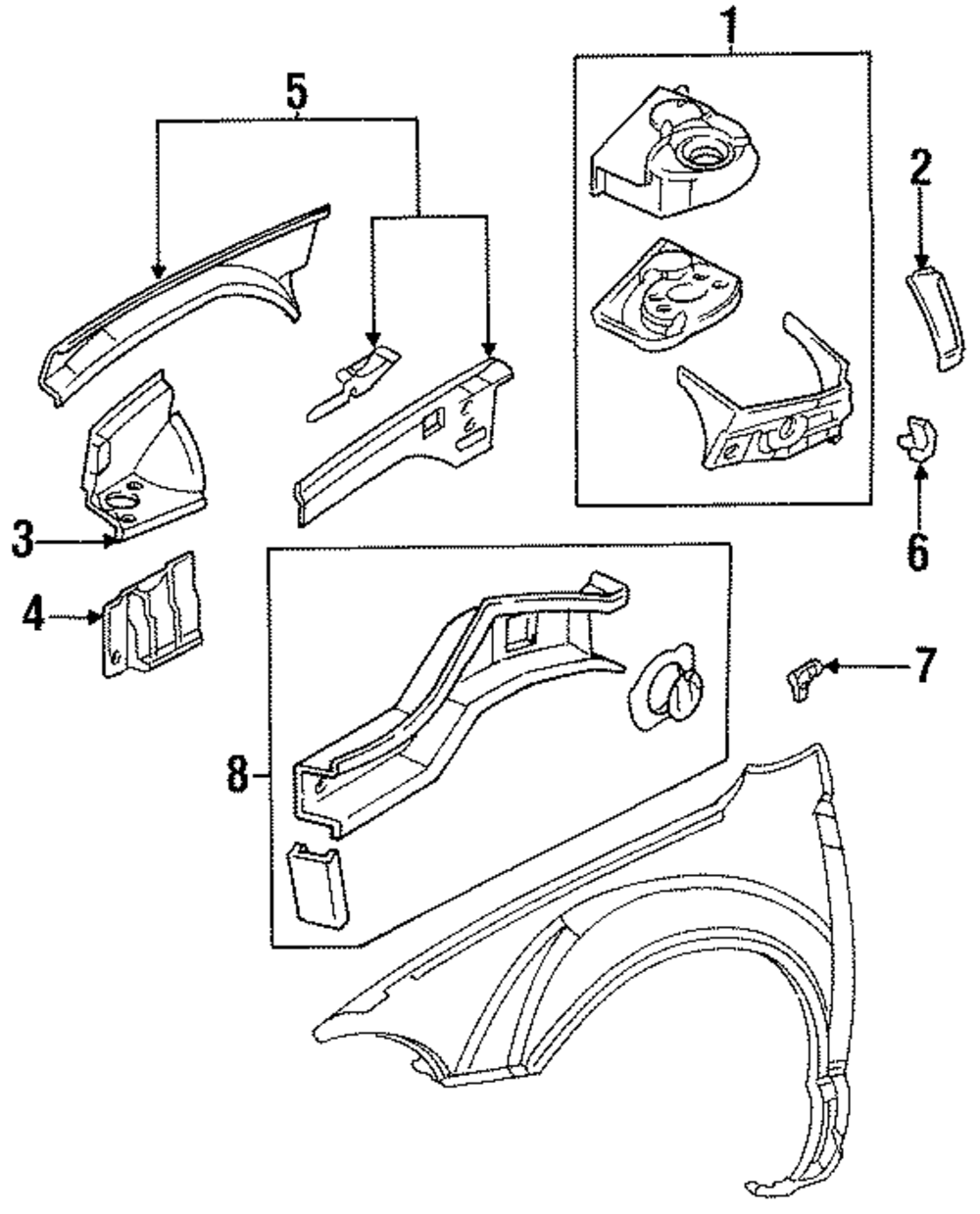 5
1
2
3
4
6
7
8