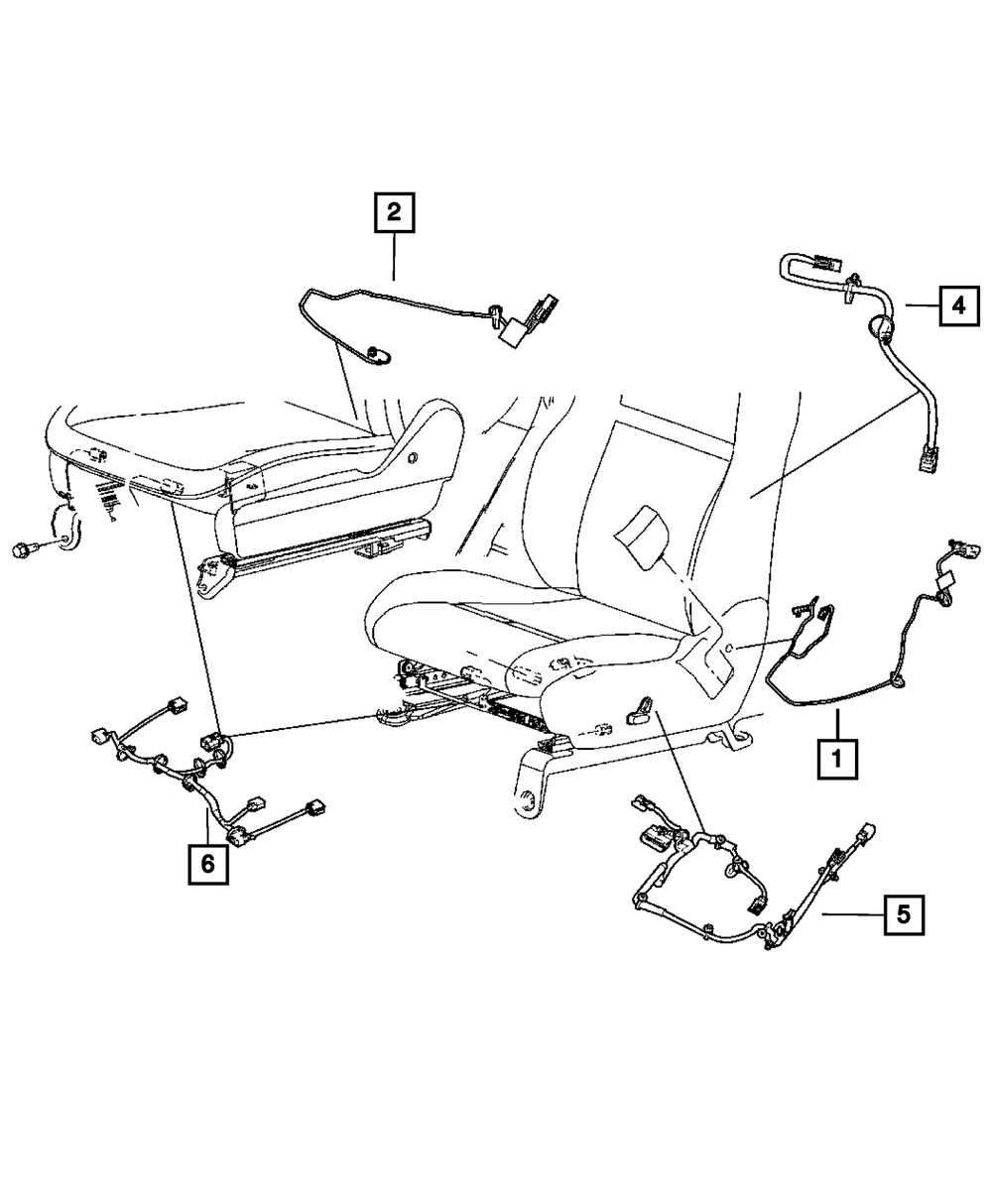 2
4
1
6
5