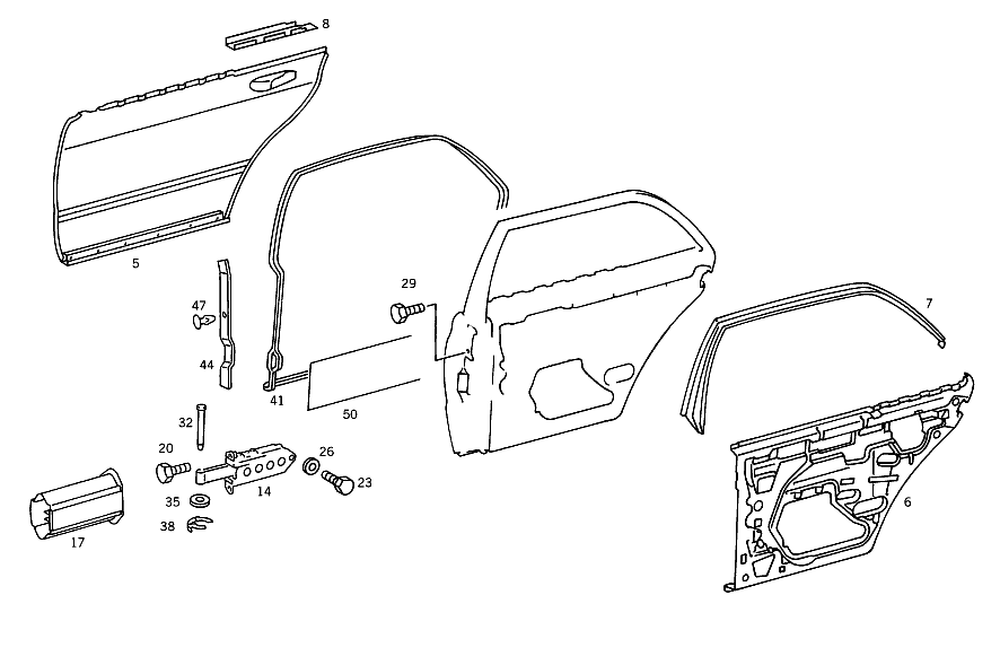 8
5
29
7
47
44
41
50
32
20
26
23
14
35
38
17
6