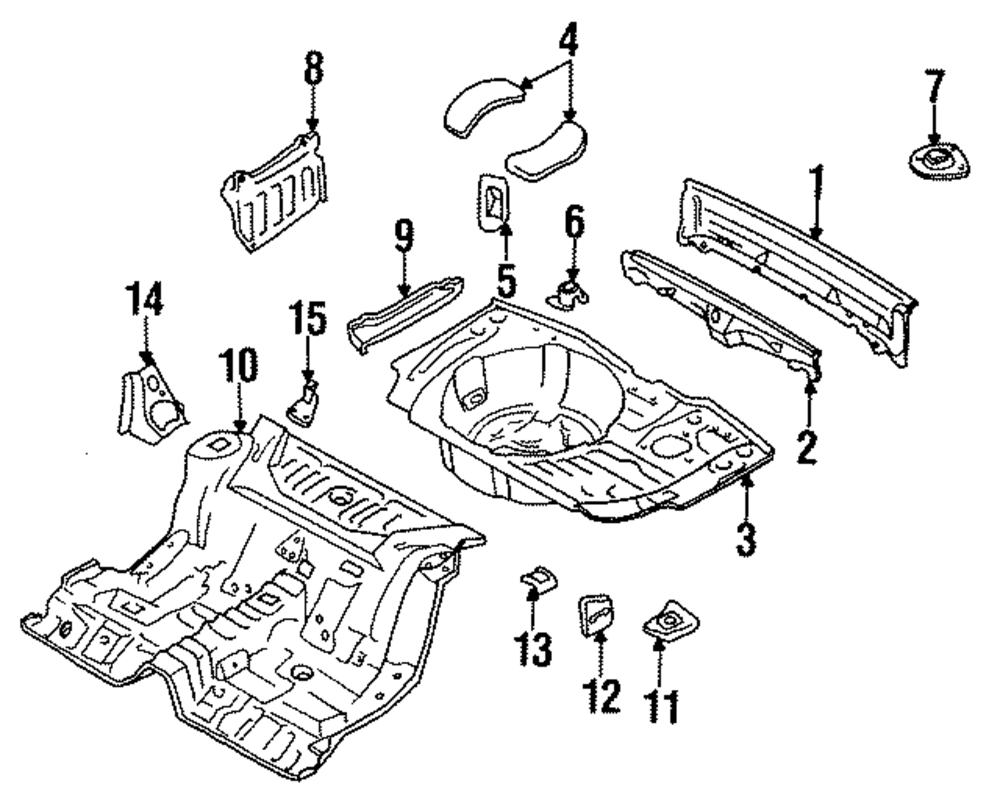 8
4
7
1
9
5
6
14
15
10
2
3
13
12
11