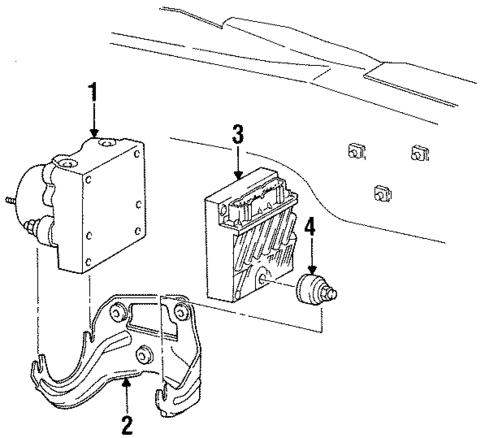 1
3
4
2