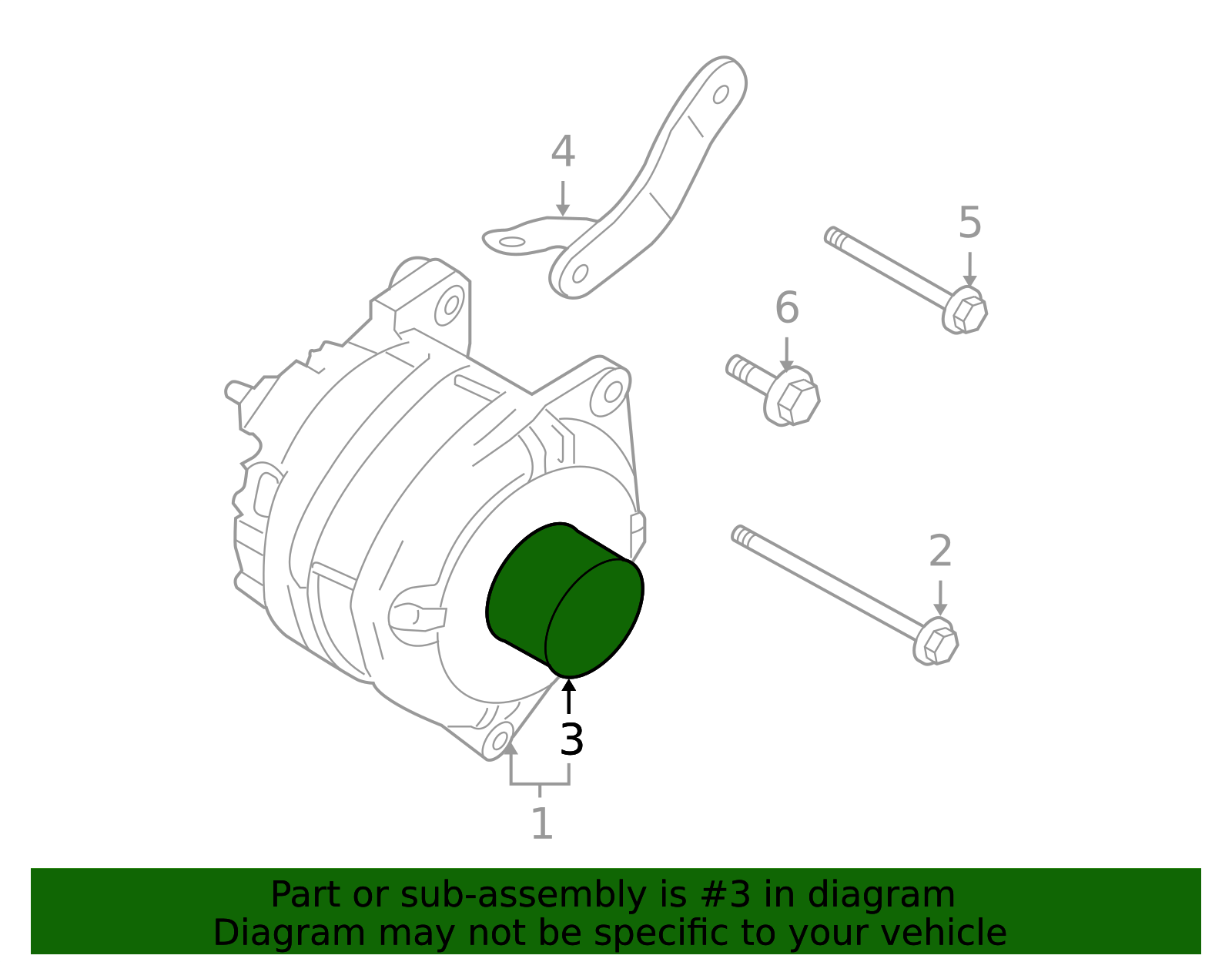 4

5

6

2

3

1

Part or sub-assembly is #3 in diagram
Diagram may not be specific to your vehicle