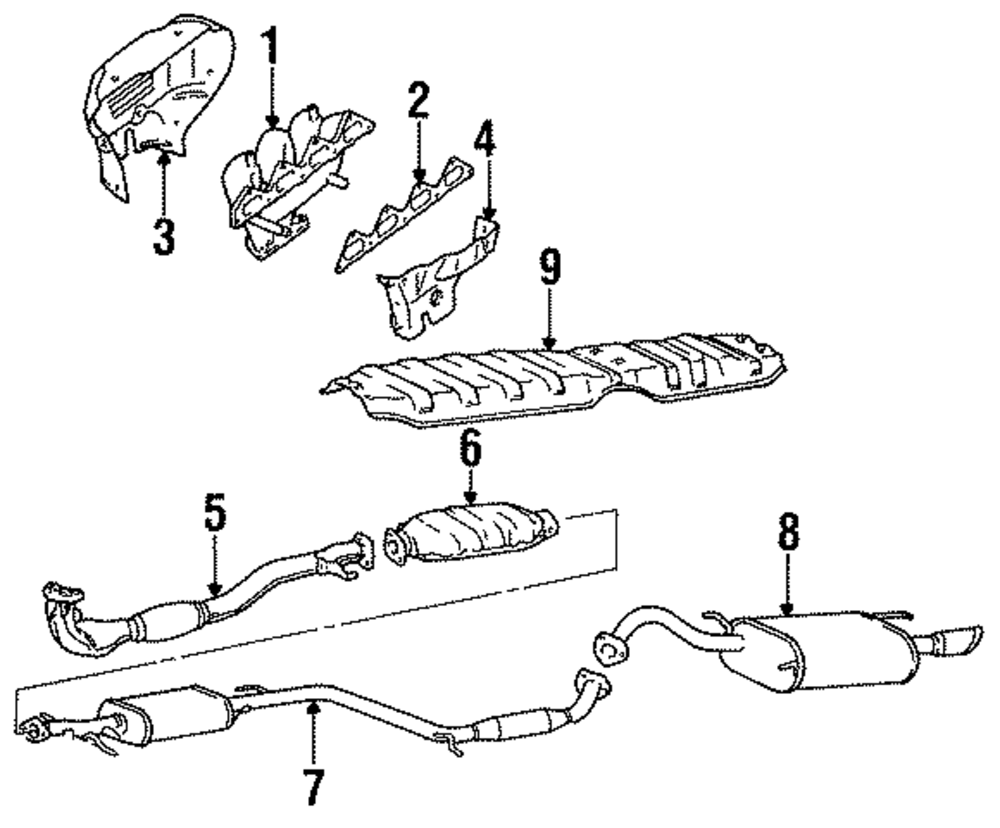 1
2
4
3
9
6
5
8
7