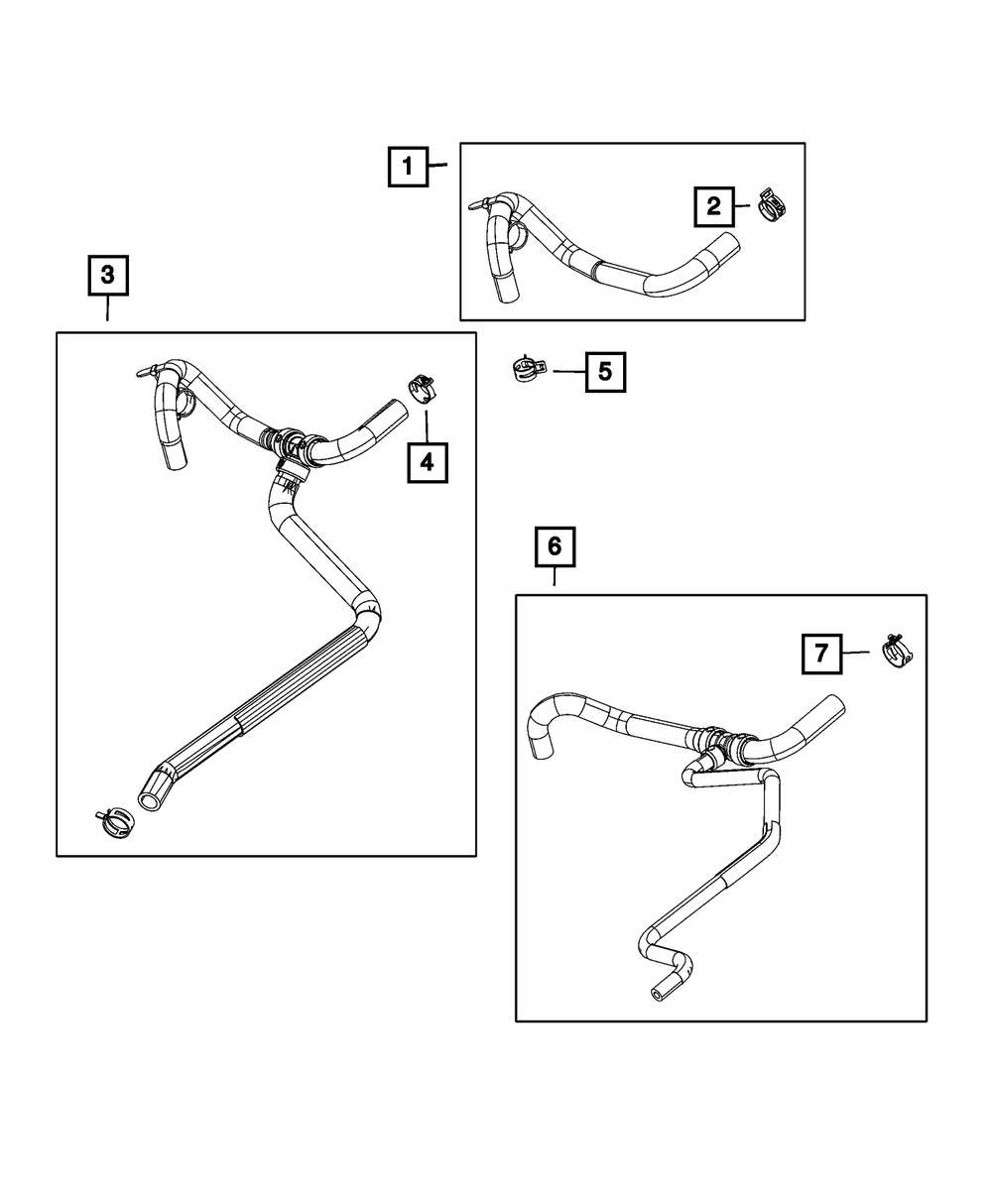 1
2
3
4
5
6
7