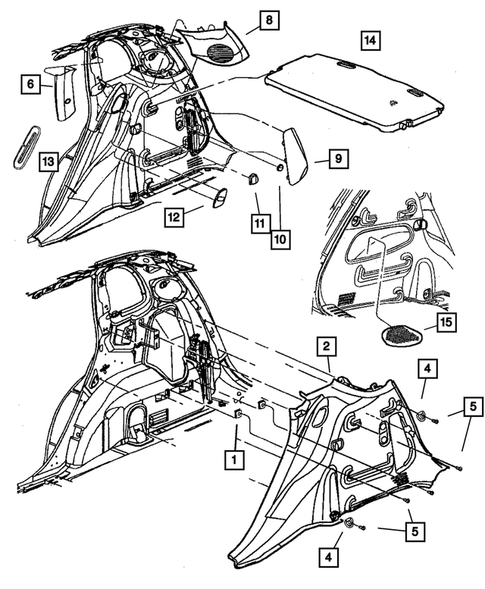 8
14
6
13
9
12
11
10
15
2
4
5
1
5
4