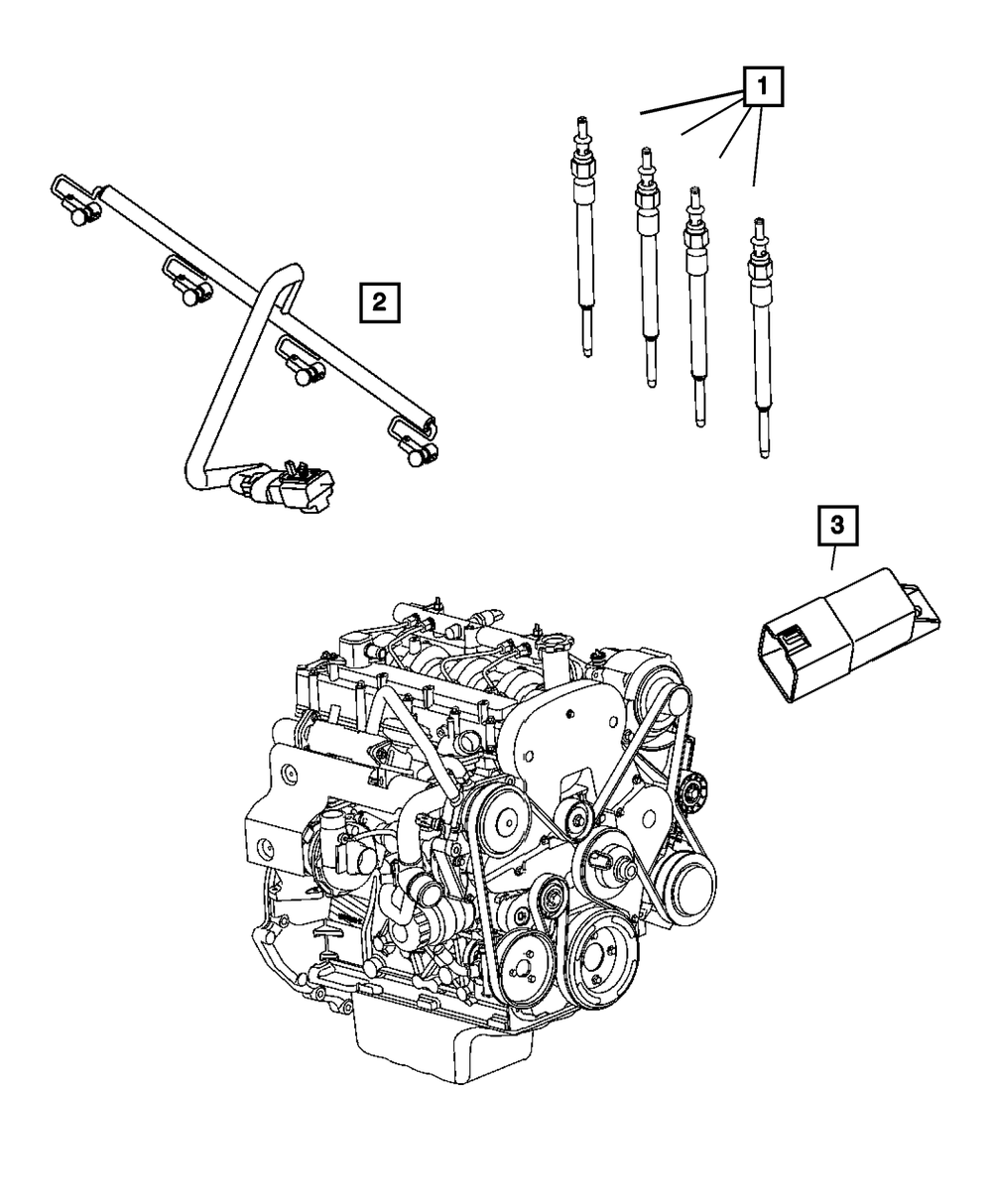 1

2

3