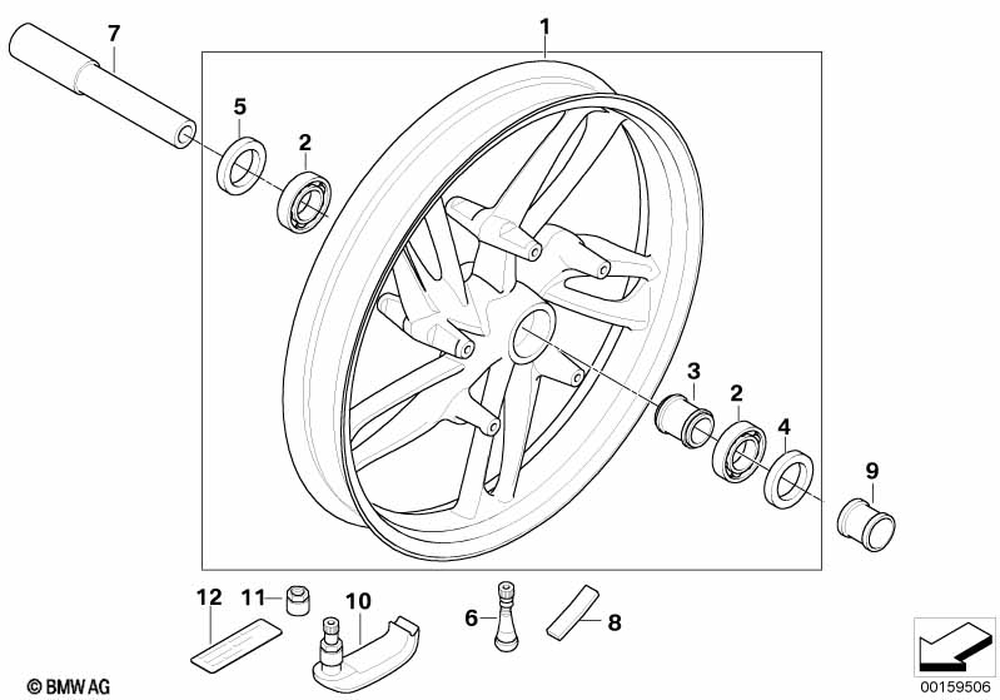 7
1
5
2
3
2
4
9
12
11
10
6
8
© BMW AG
00159506