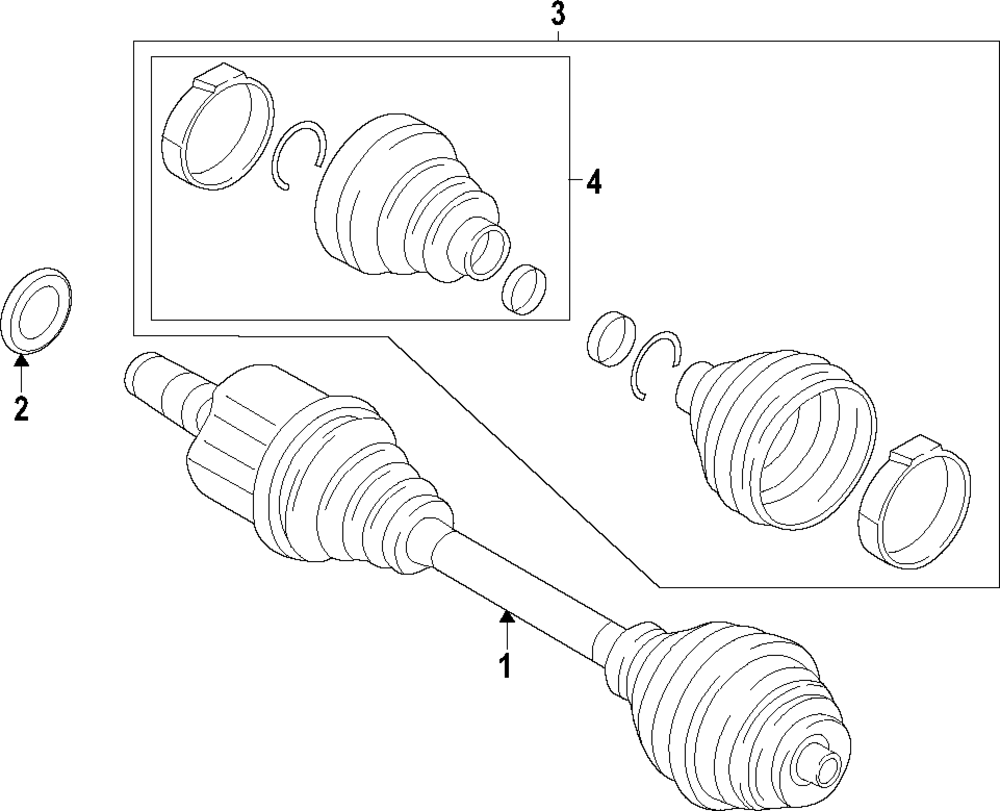 3
4
2
1