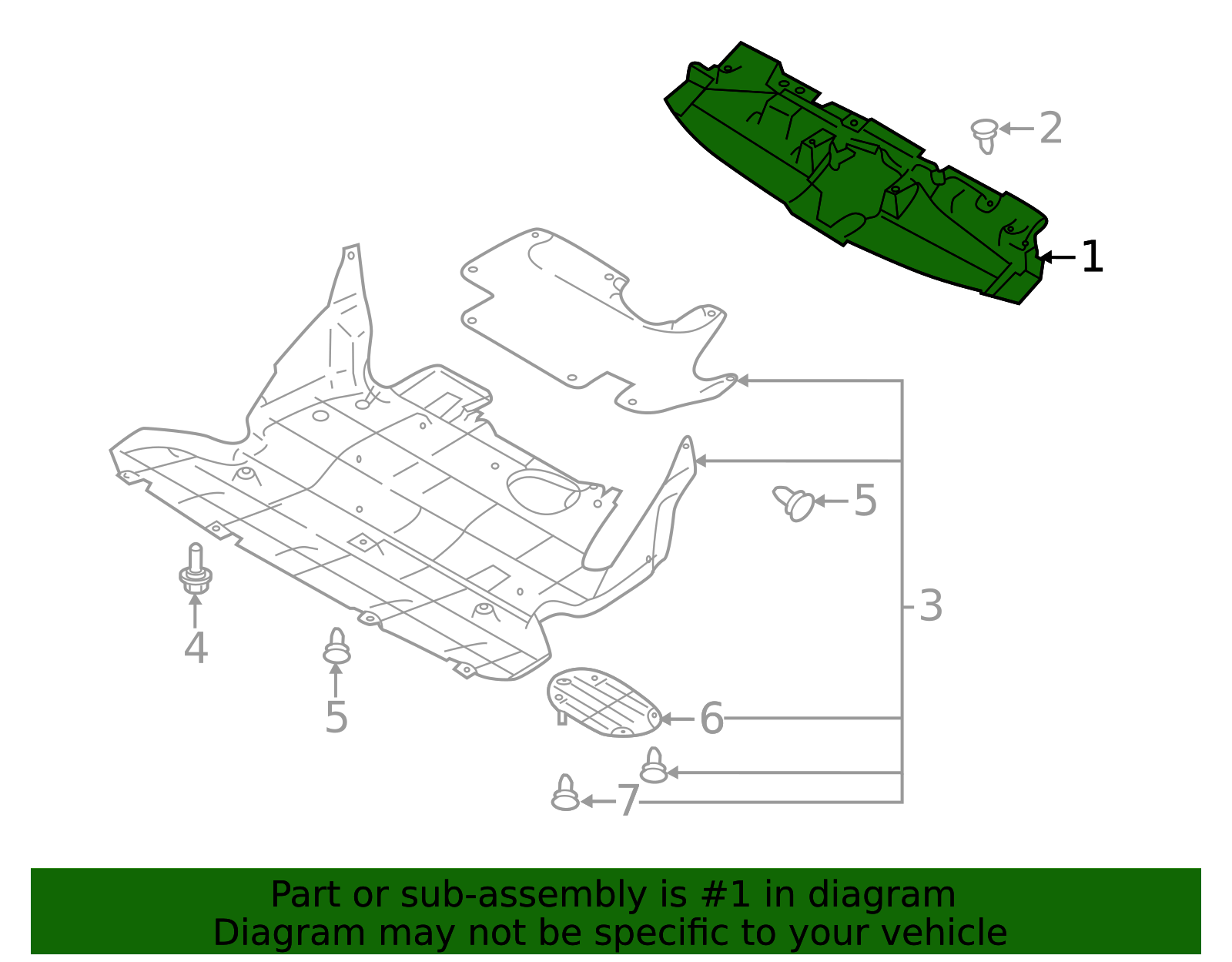 2

1

5

3

4

5

6

7

Part or sub-assembly is #1 in diagram
Diagram may not be specific to your vehicle