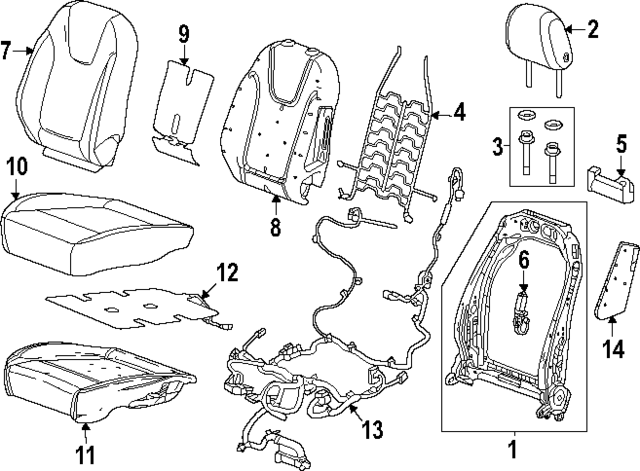 7
9
2
4
3
5
10
8
6
12
14
11
13
1