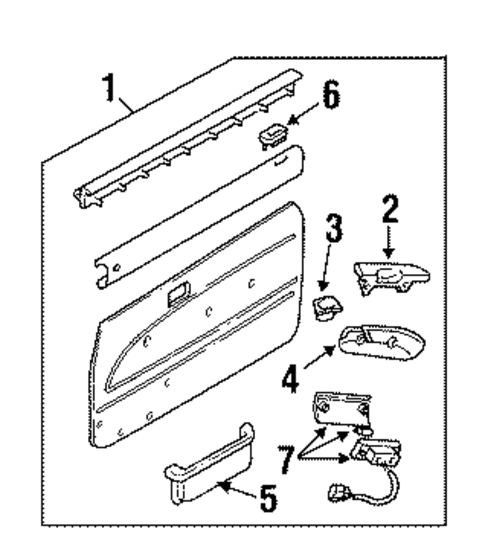 1
6
2
3
4
7
5